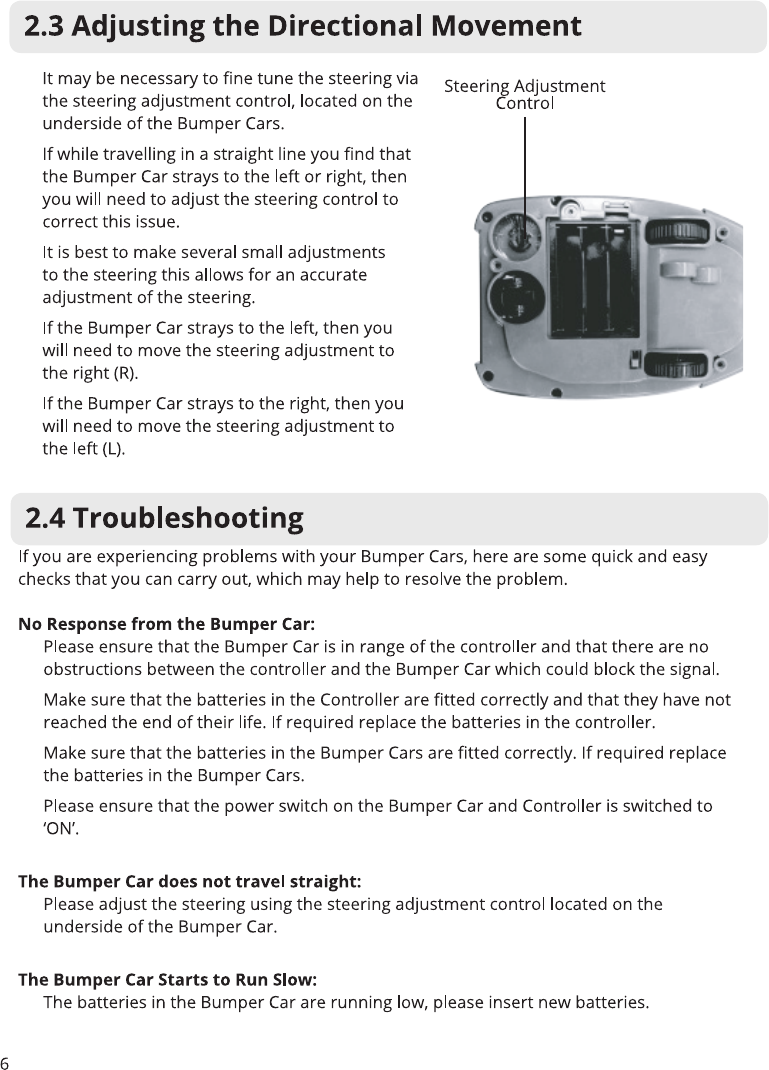 2.3 Adjusting the Directional Movement

It may be necessary to fine tune the steering via the steering adjustment control, located on the underside of the Bumper Cars.

If while travelling in a straight line you find that the Bumper Car strays to the left or right, then you will need to adjust the steering control to correct this issue.

It is best to make several small adjustments to the steering this allows for an accurate adjustment of the steering.

If the Bumper Car strays to the left, then you will need to move the steering adjustment to the right (R).

If the Bumper Car strays to the right, then you will need to move the steering adjustment to the left (L).

Steering Adjustment Control

2.4 Troubleshooting

If you are experiencing problems with your Bumper Cars, here are some quick and easy checks that you can carry out, which may help to resolve the problem.

No Response from the Bumper Car:

Please ensure that the Bumper Car is in range of the controller and that there are no obstructions between the controller and the Bumper Car which could block the signal.

Make sure that the batteries in the Controller are fitted correctly and that they have not reached the end of their life. If required replace the batteries in the controller.

Make sure that the batteries in the Bumper Cars are fitted correctly. If required replace the batteries in the Bumper Cars.

Please ensure that the power switch on the Bumper Car and Controller is switched to 'ON'.

The Bumper Car does not travel straight:

Please adjust the steering using the steering adjustment control located on the underside of the Bumper Car.

The Bumper Car Starts to Run Slow:

The batteries in the Bumper Car are running low, please insert new batteries.

6