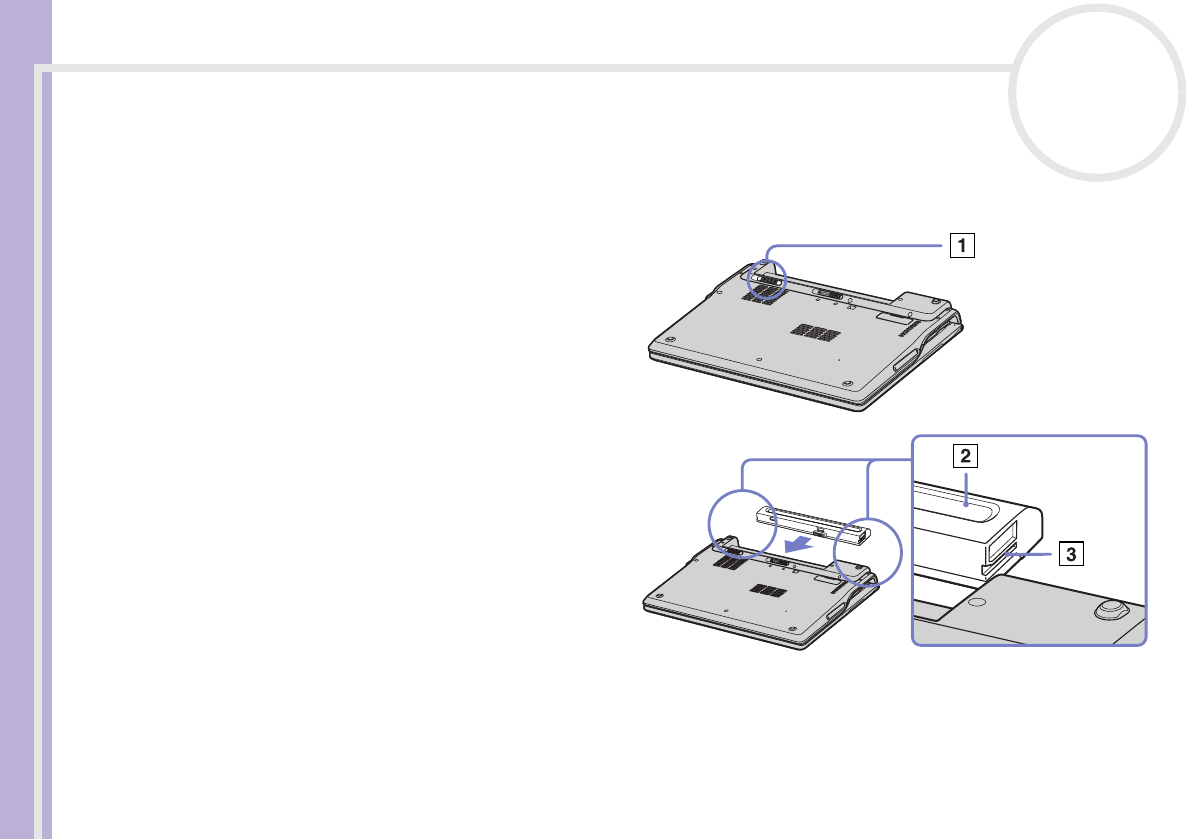 1

2

3