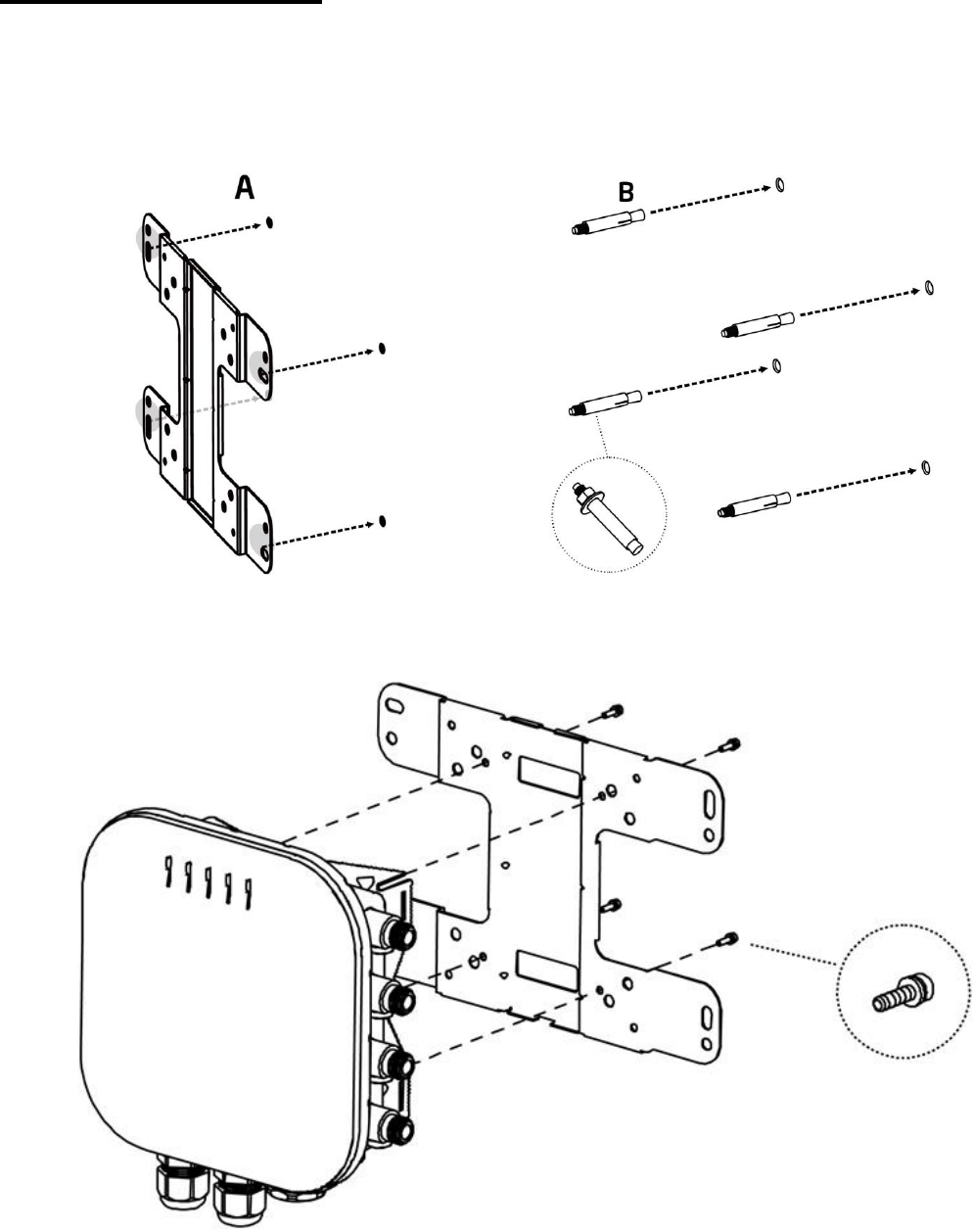 A

B