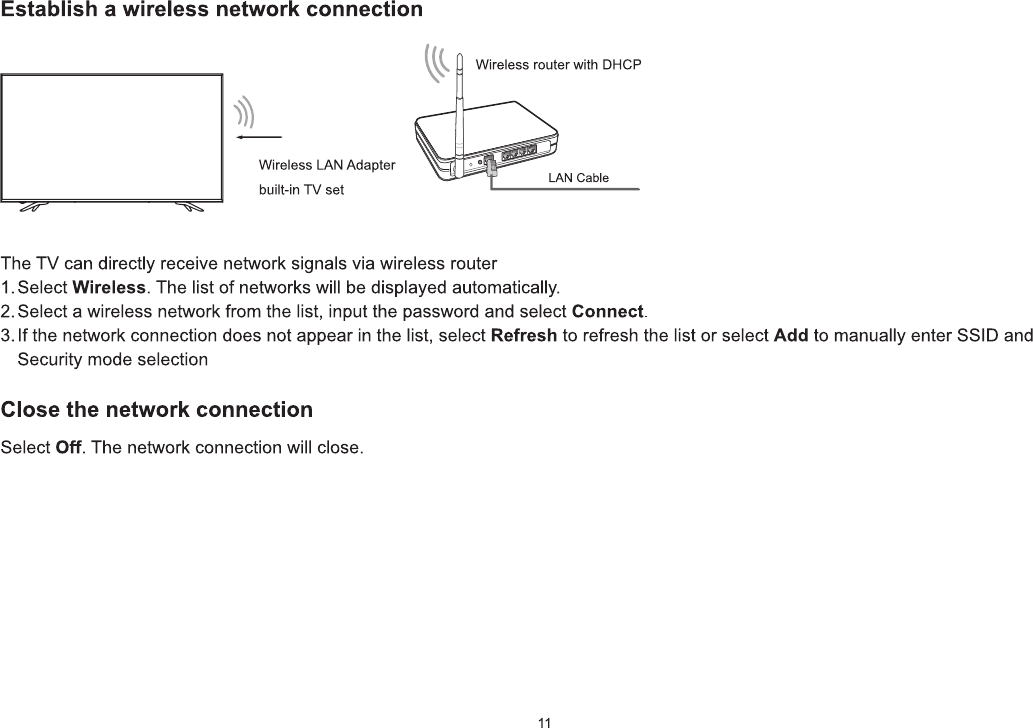 Establish a wireless network connection

Wireless router with DHCP

Wireless LAN Adapter built-in TV set

LAN Cable

The TV can directly receive network signals via wireless router
1. Select Wireless. The list of networks will be displayed automatically.
2. Select a wireless network from the list, input the password and select Connect.
3. If the network connection does not appear in the list, select Refresh to refresh the list or select Add to manually enter SSID and Security mode selection

Close the network connection

Select Off. The network connection will close.

11