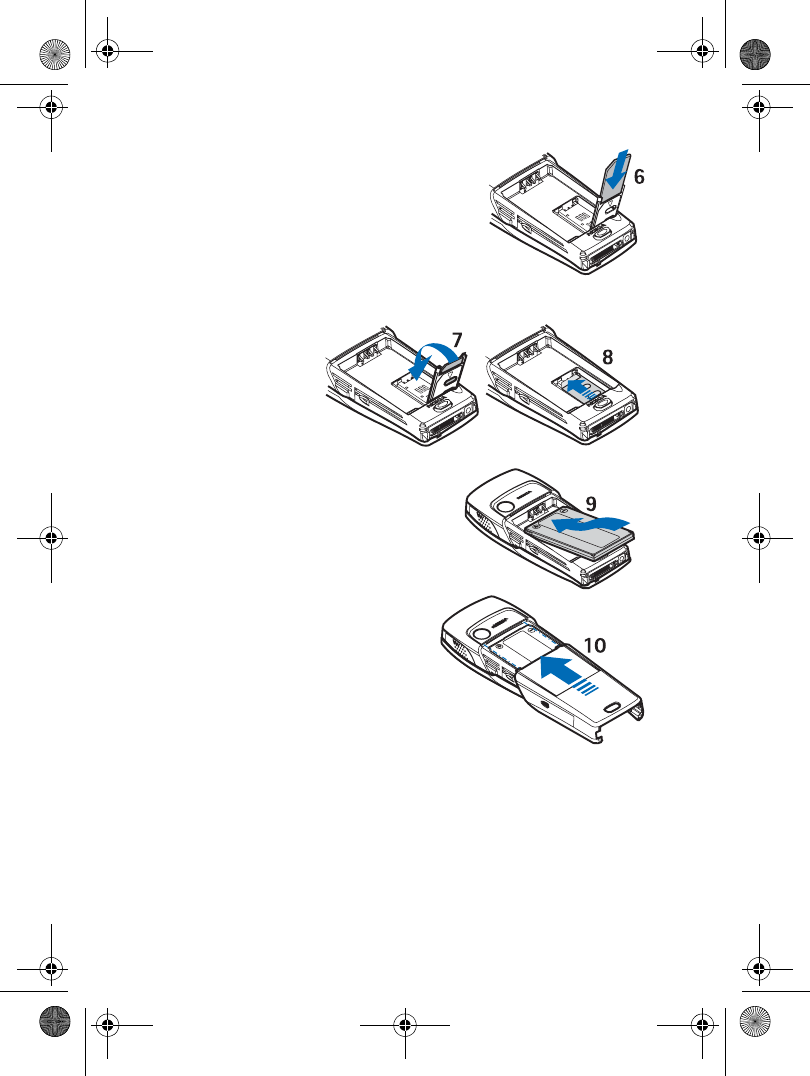 6

7

8

9

10