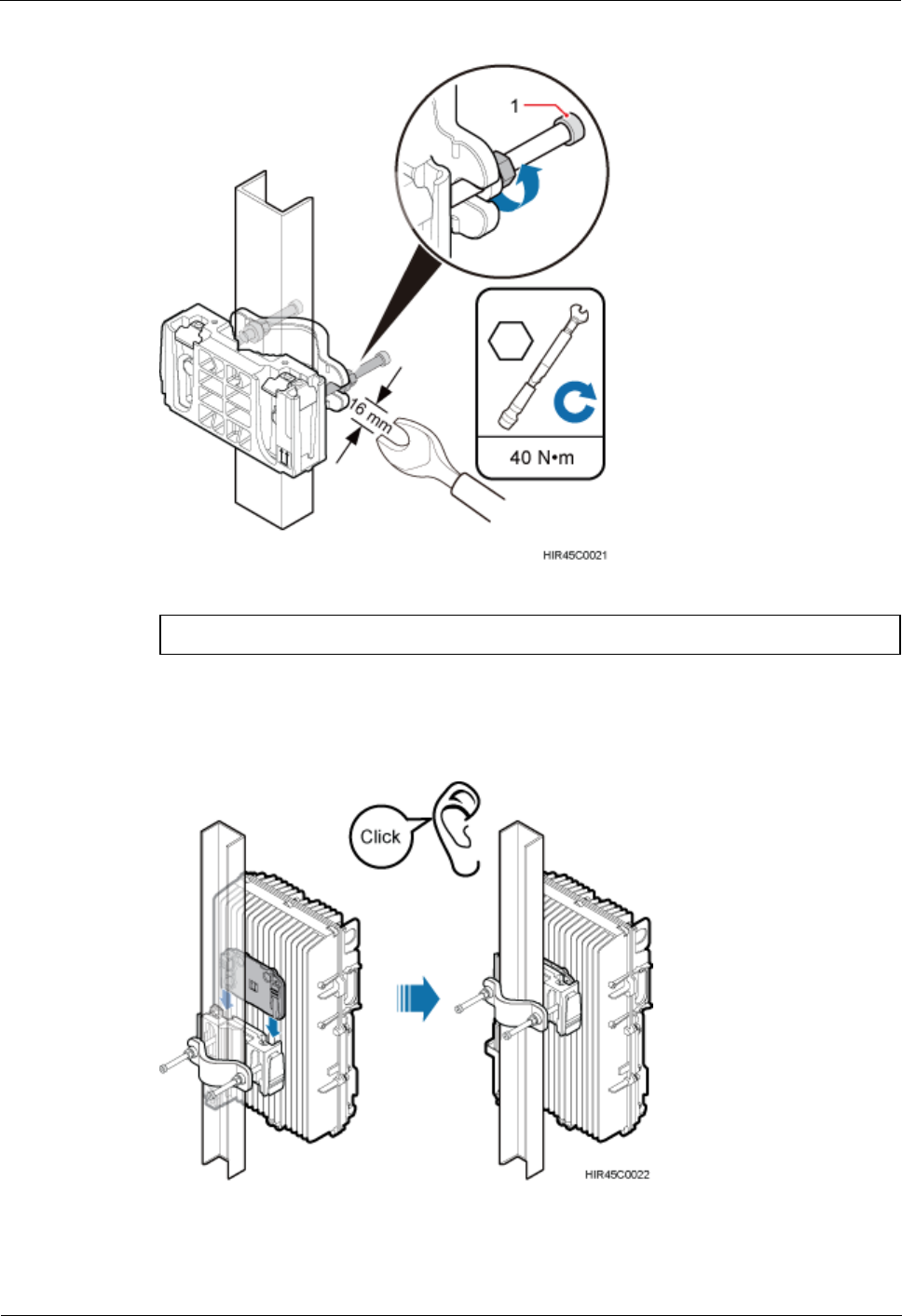 1

16 mm

40 N•m

HIR45C0021

Click

HIR45C0022