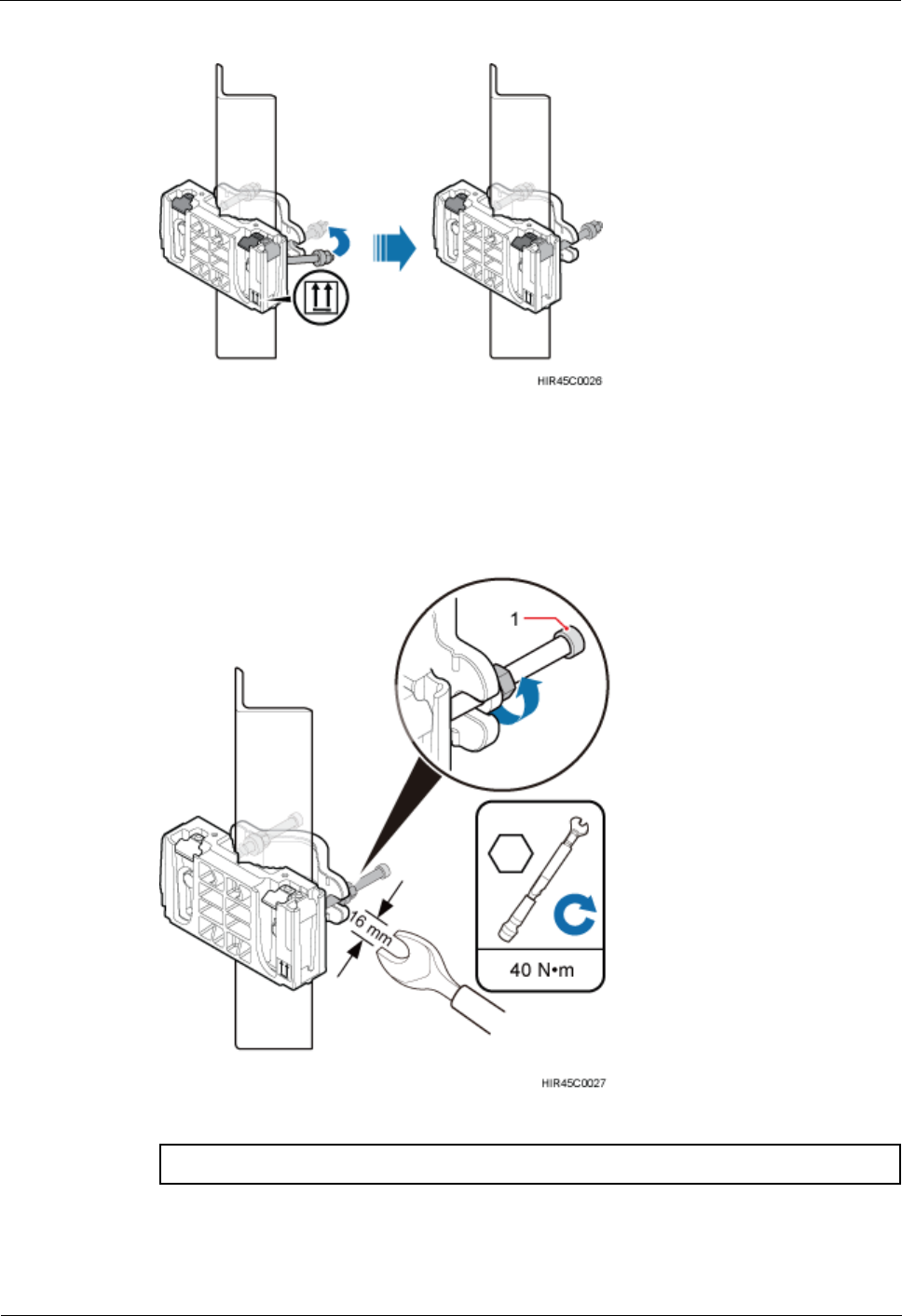 HIR45C0026

1

16 mm

40 N•m

HIR45C0027