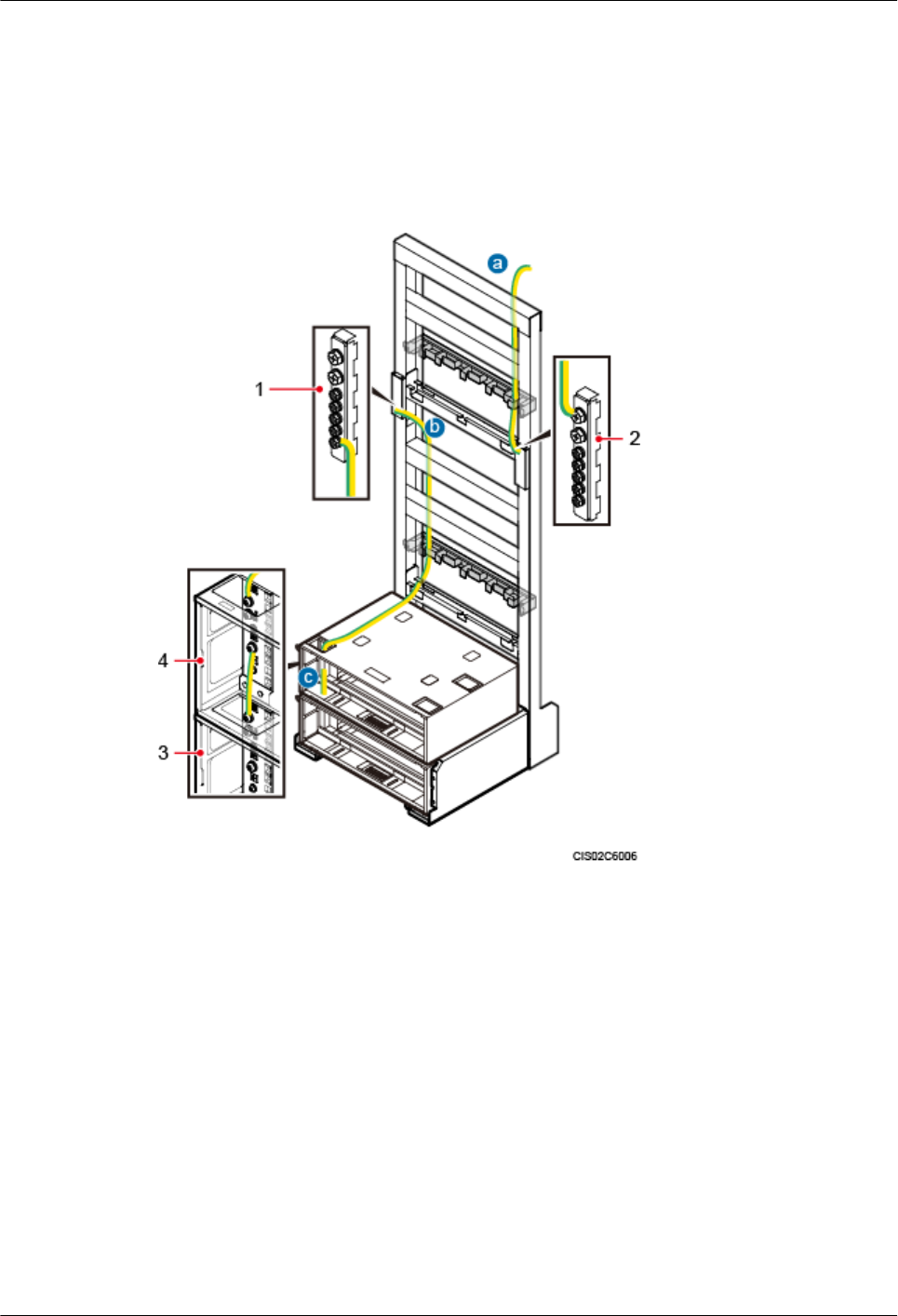 a
1
b
2
4
c
3
CIS02C6006