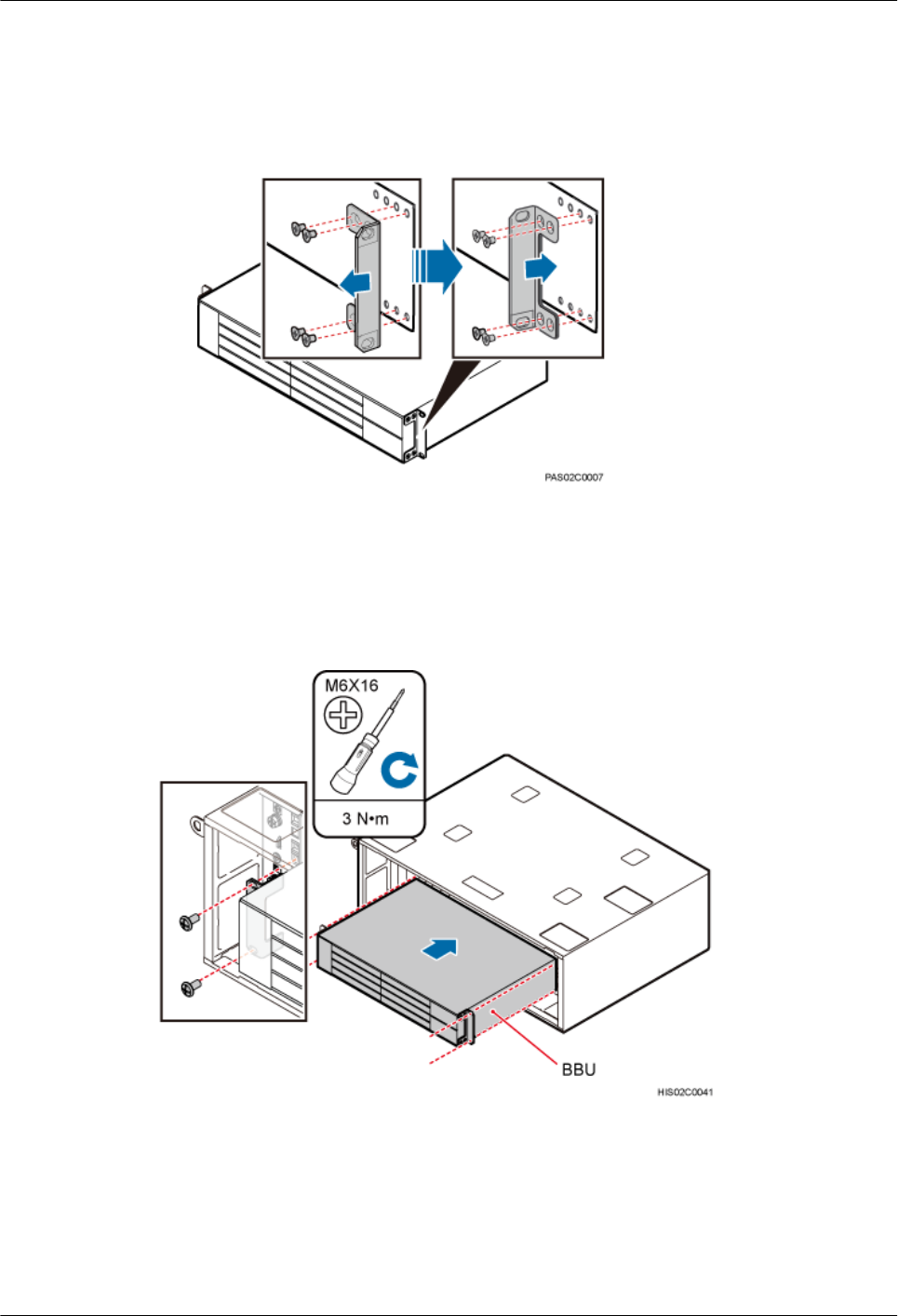 PAS02C0007

M6X16

3 N•m

BBU

HIS02C0041