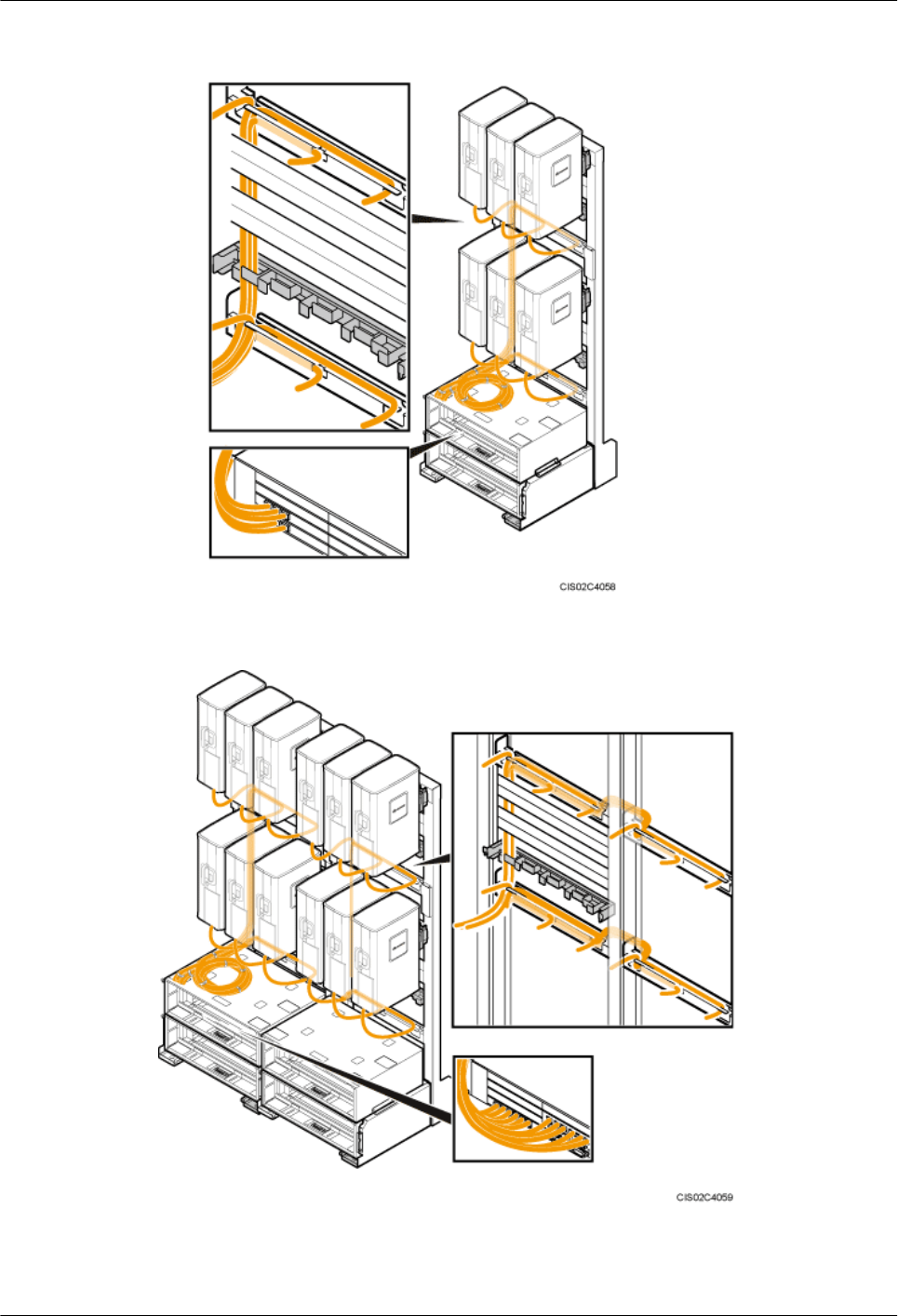 CIS02C4058

CIS02C4059