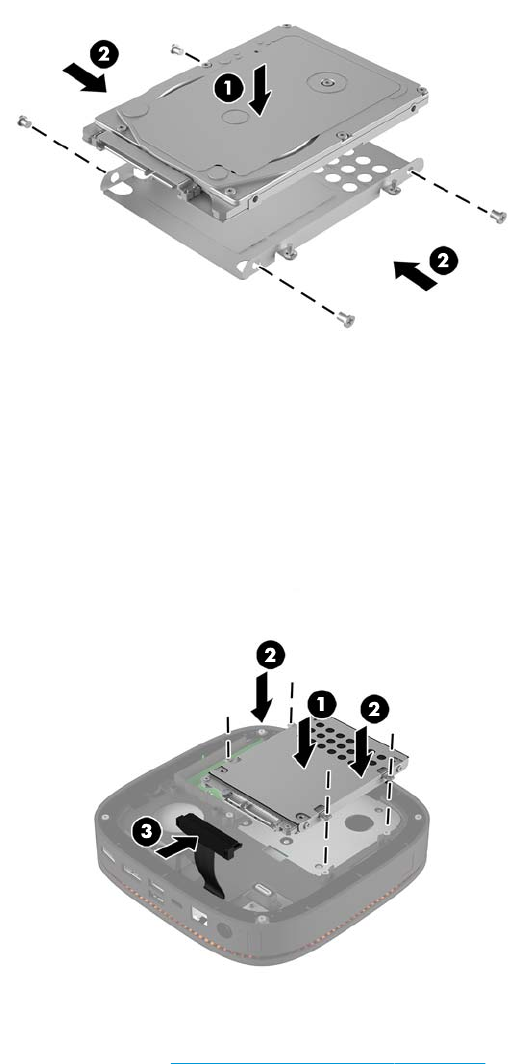 2
1
2

2
1
2
3