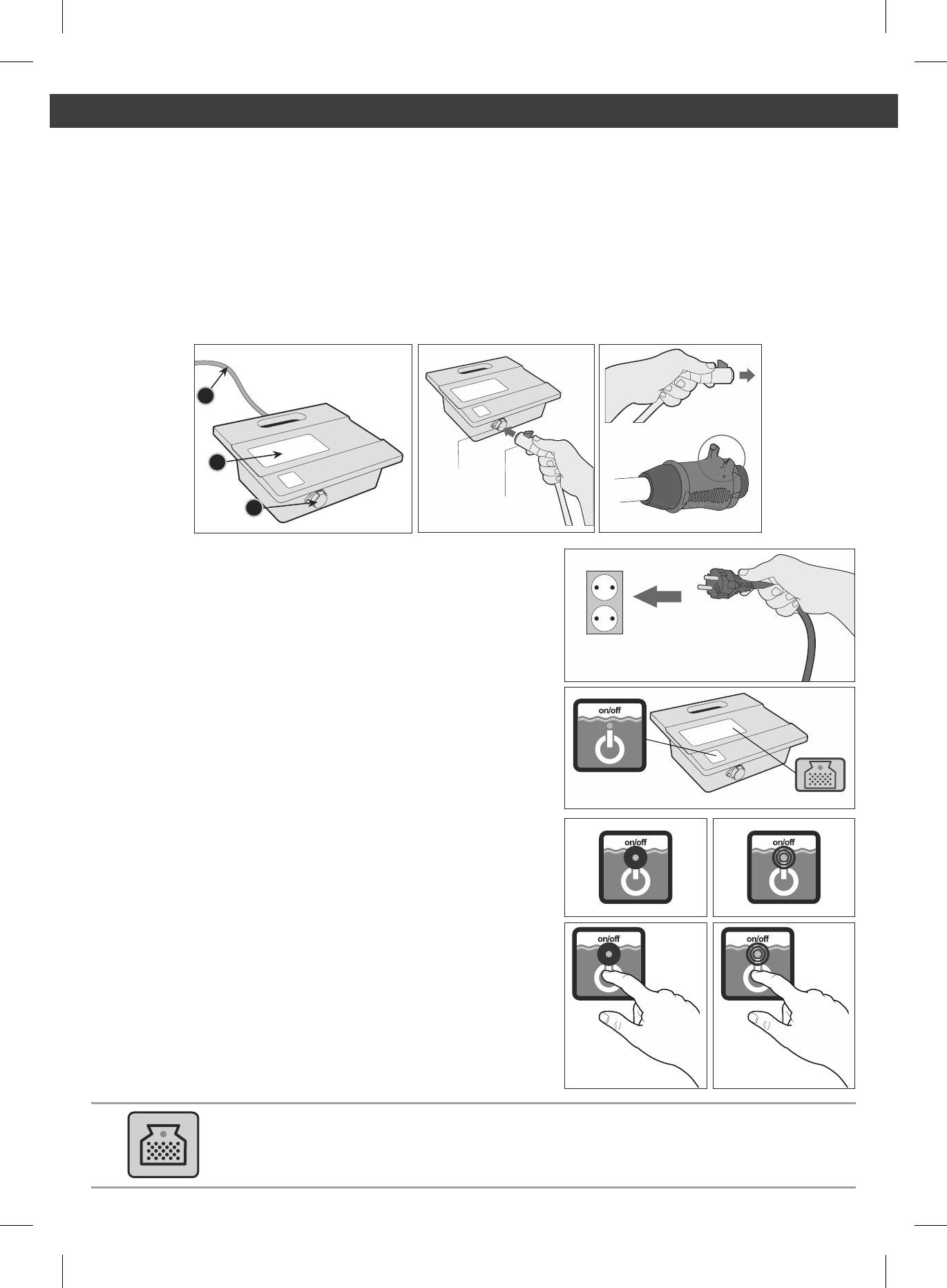 on/off

on/off

on/off

on/off

on/off