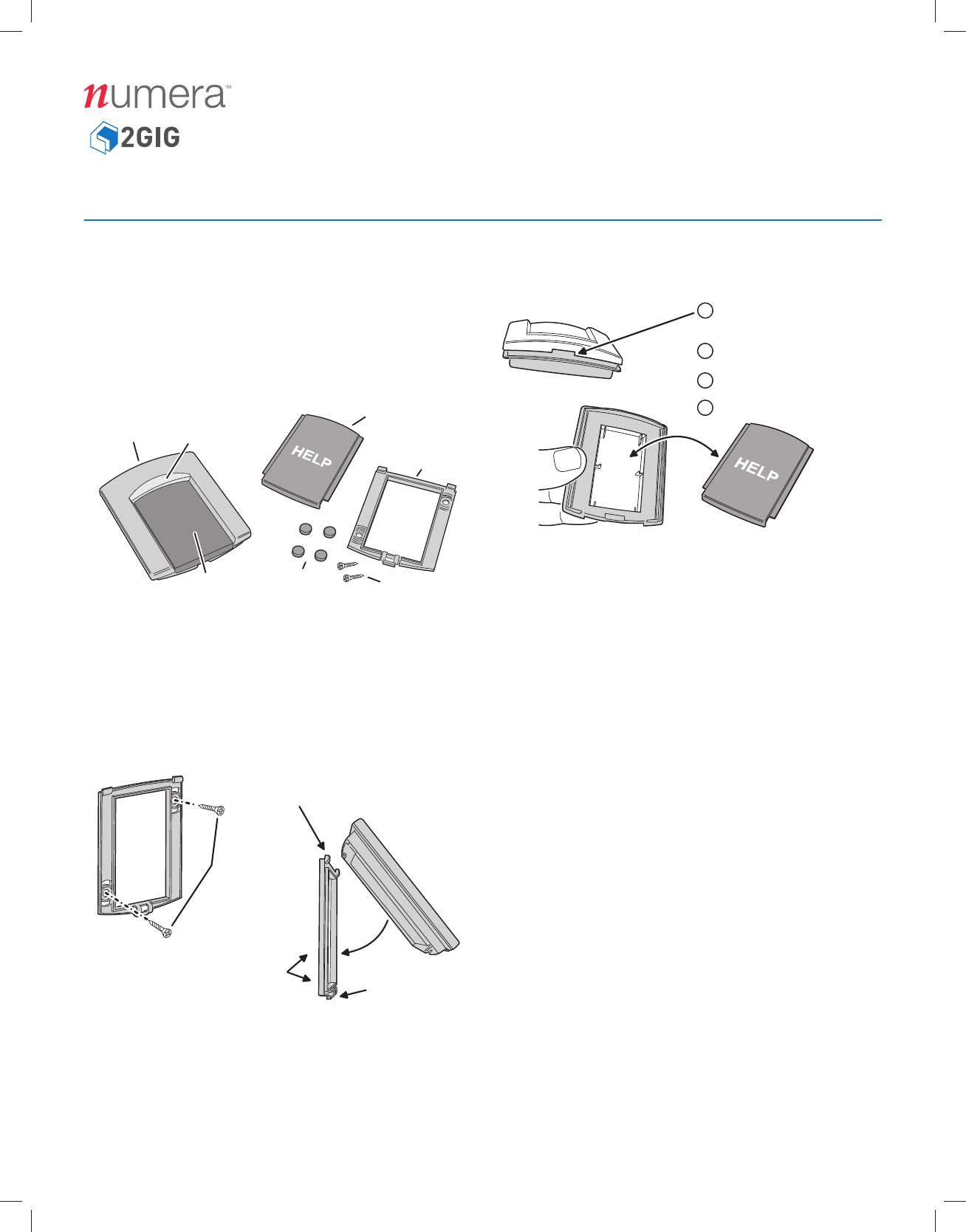 numera™

2GIG

HELP

HELP