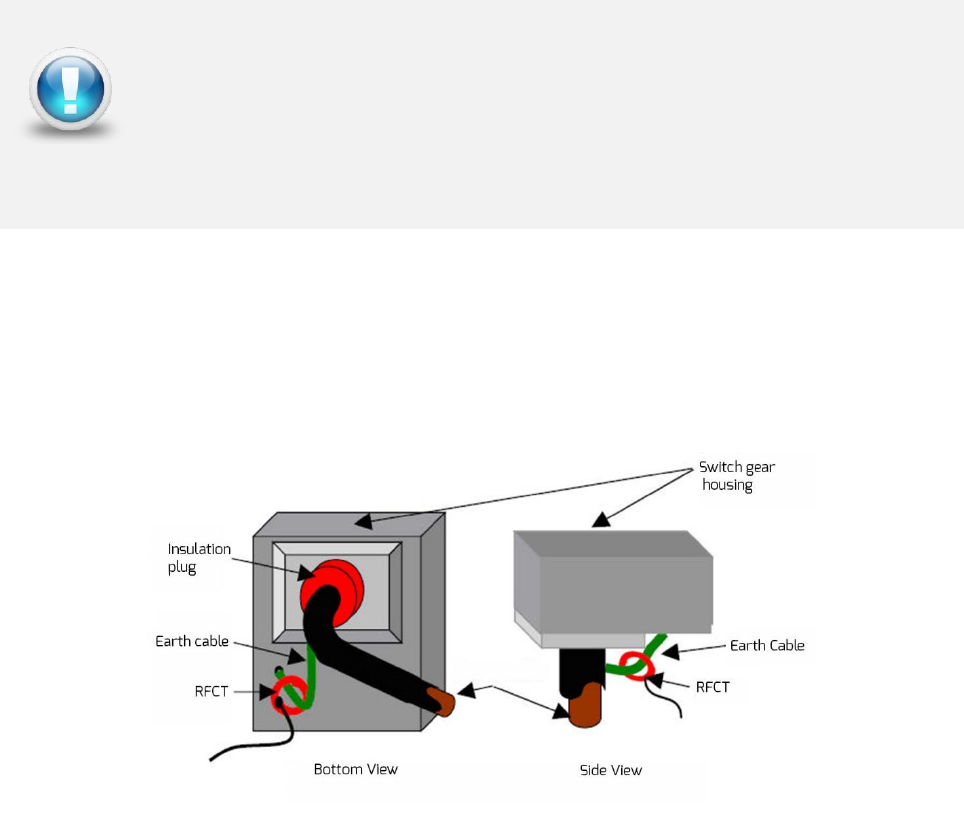 Switch gear housing

Insulation plug

Earth cable

RFCT

Earth Cable

RFCT

Bottom View

Side View