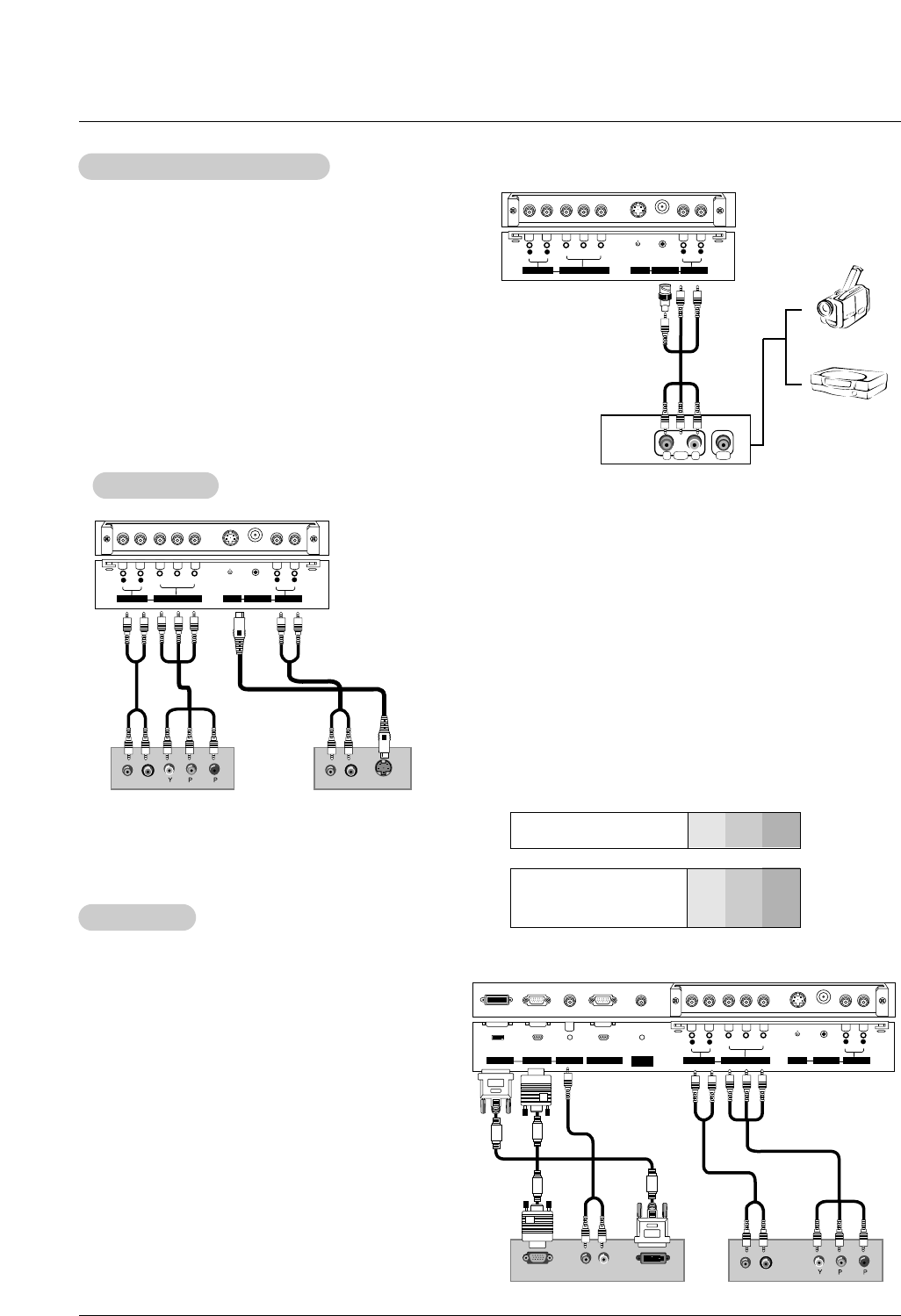 Y P P

Y P P