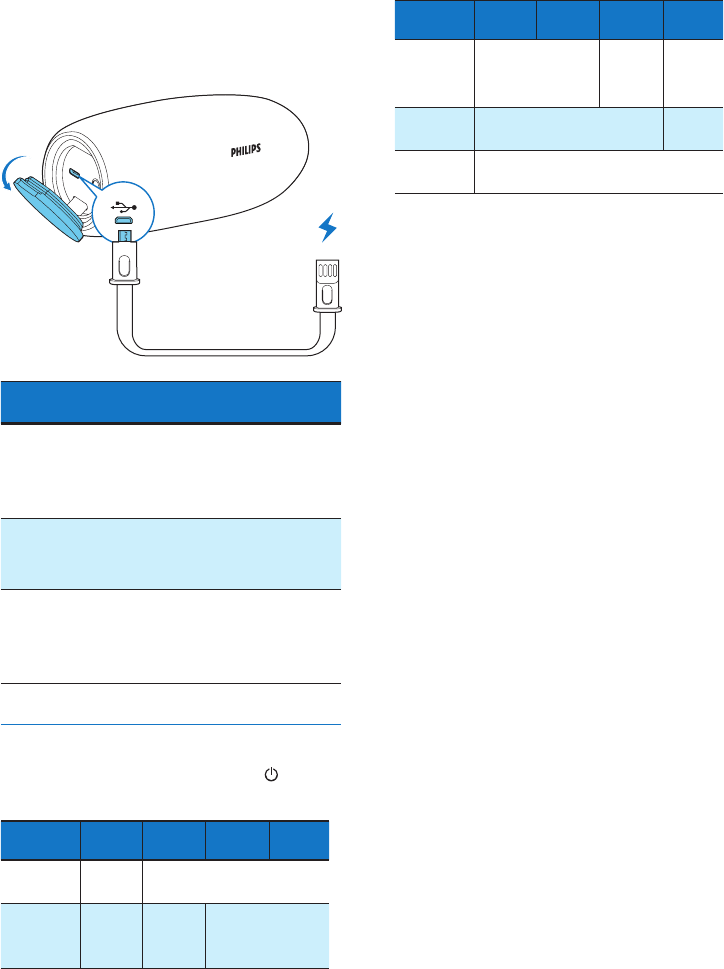 PHILIPS