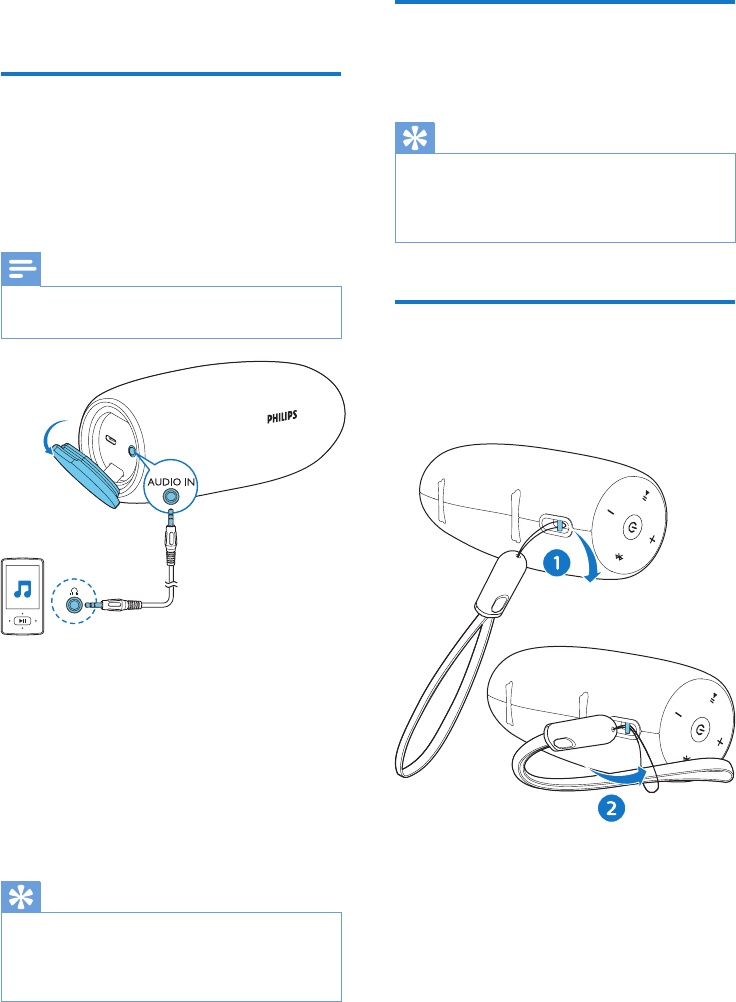 PHILIPS

AUDIO IN

1

2