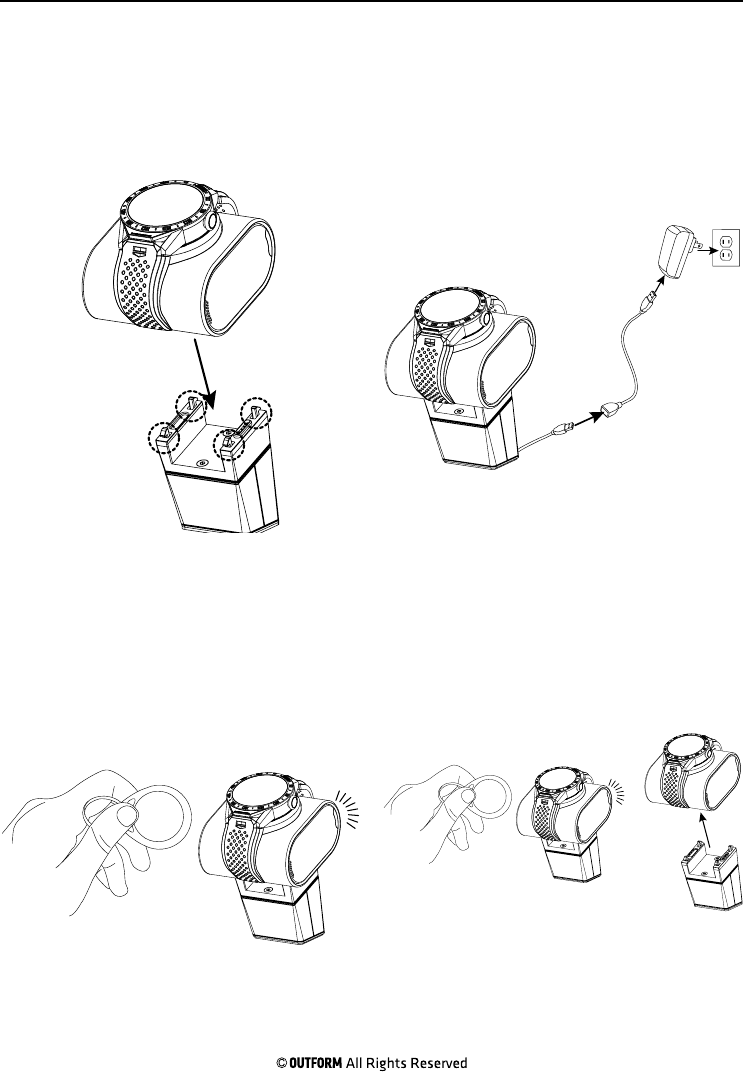 © OUTFORM All Rights Reserved