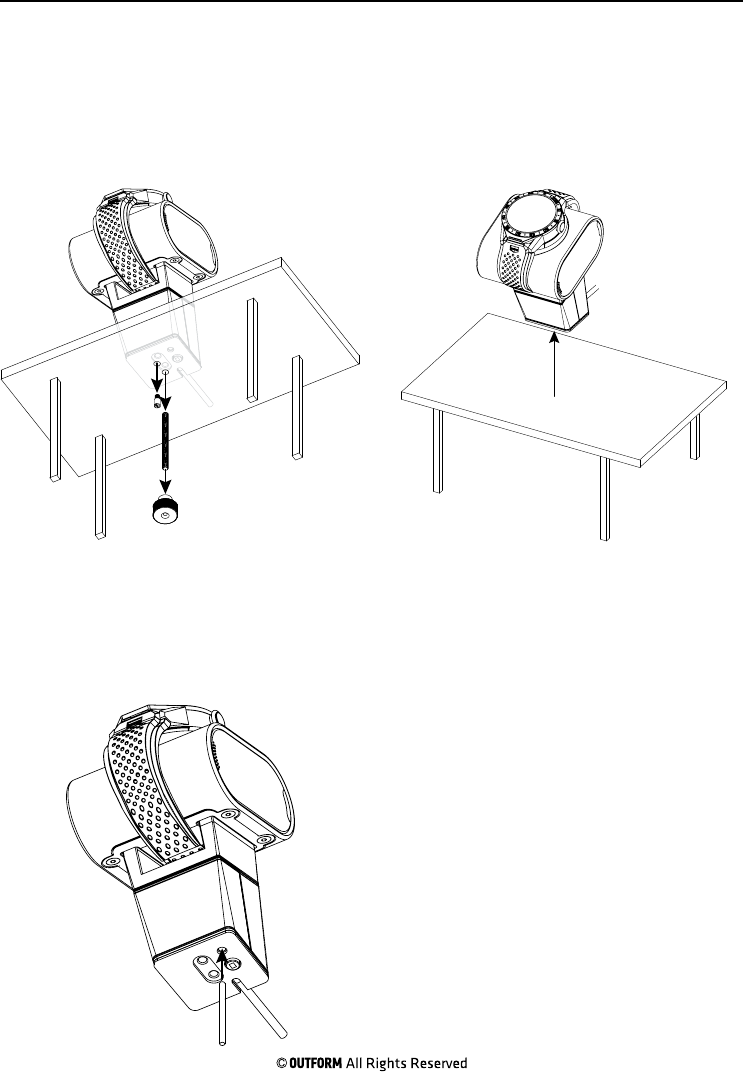 © OUTFORM All Rights Reserved