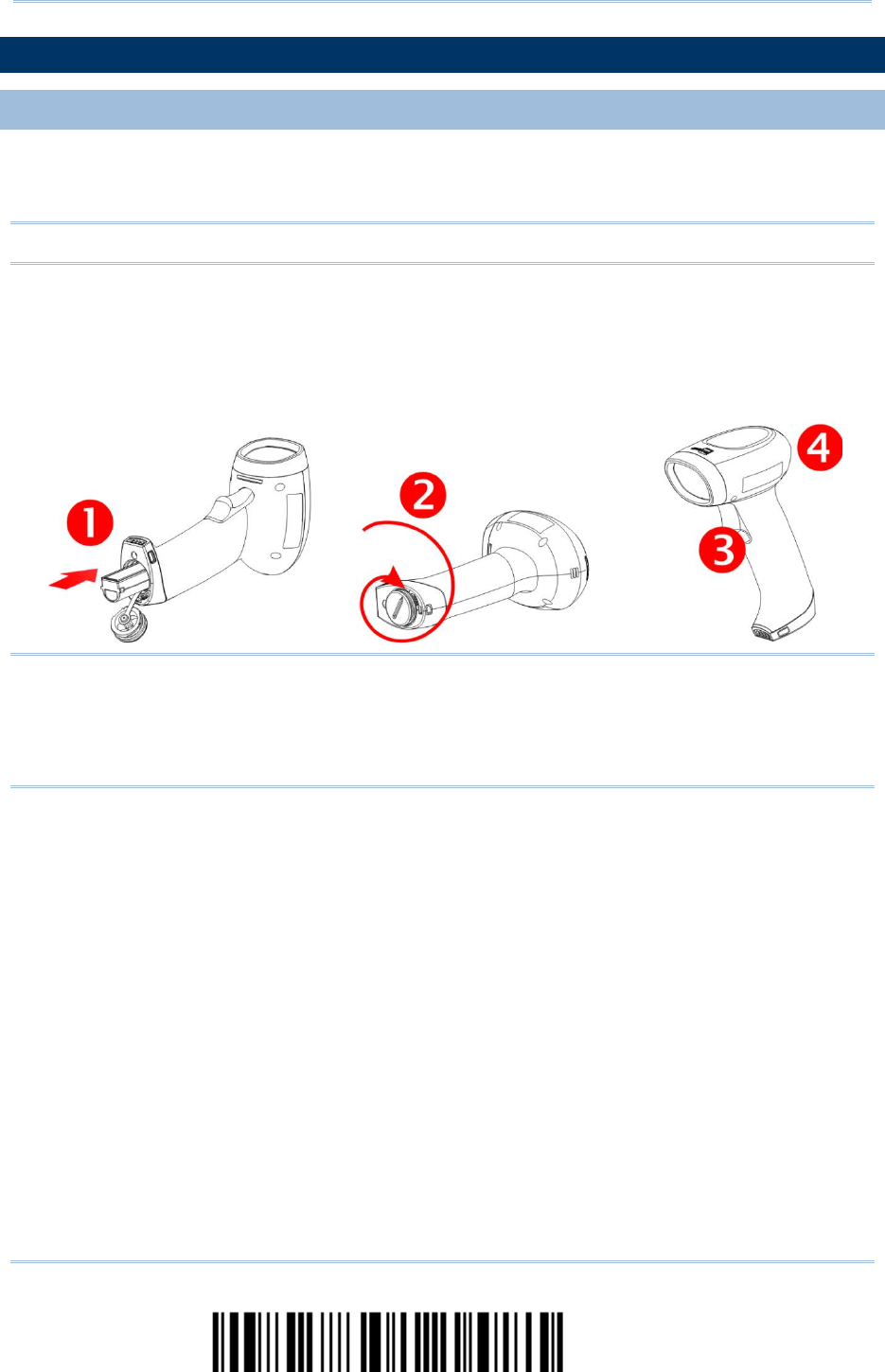 1
2
3
4