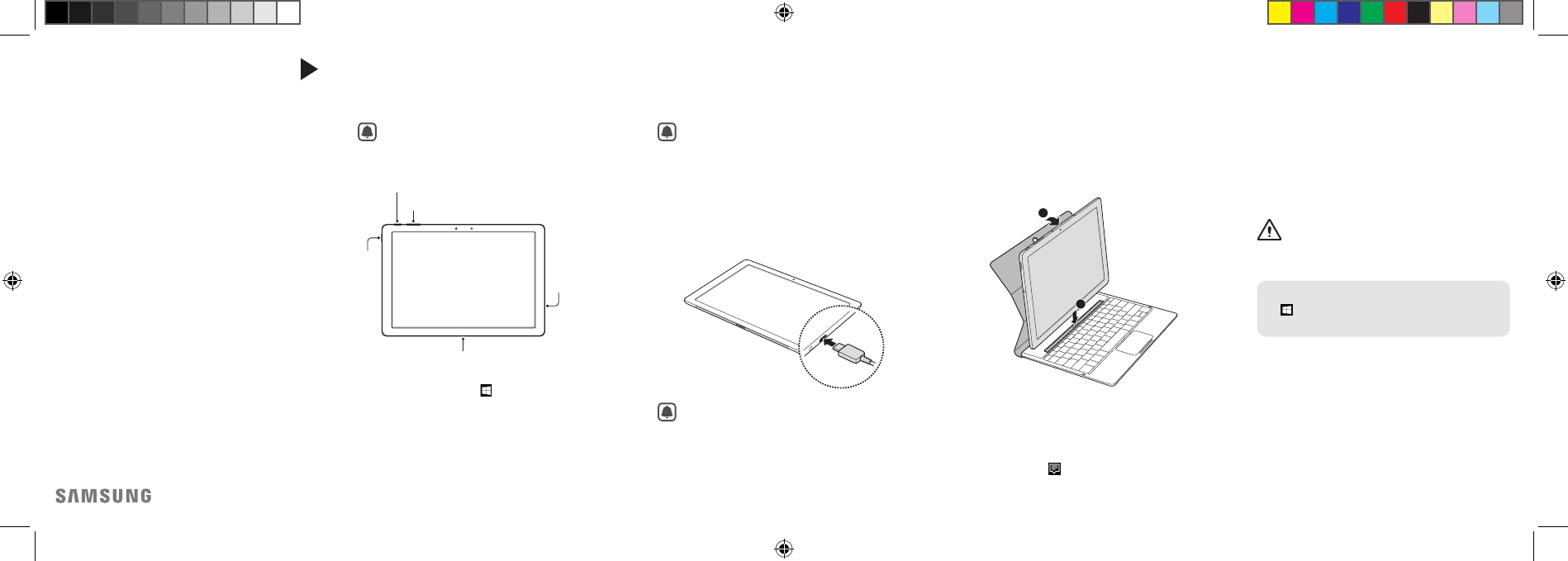 SAMSUNG