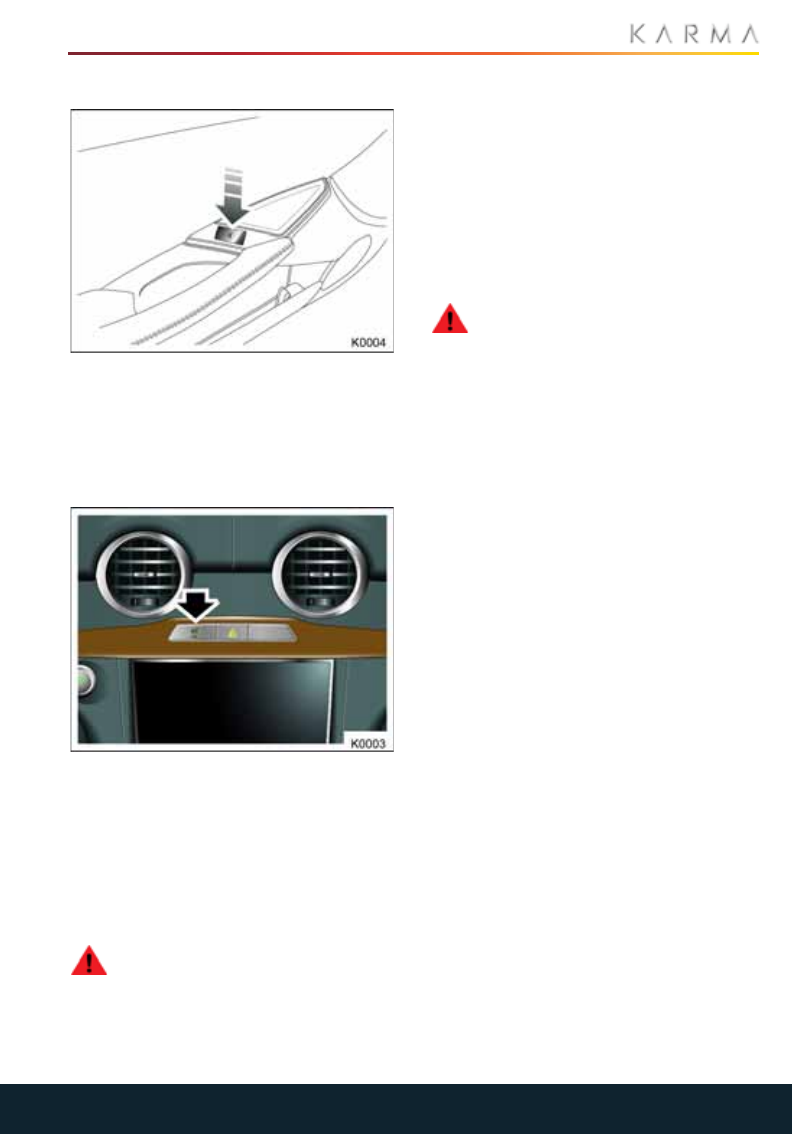 KARMA

K0004

K0003