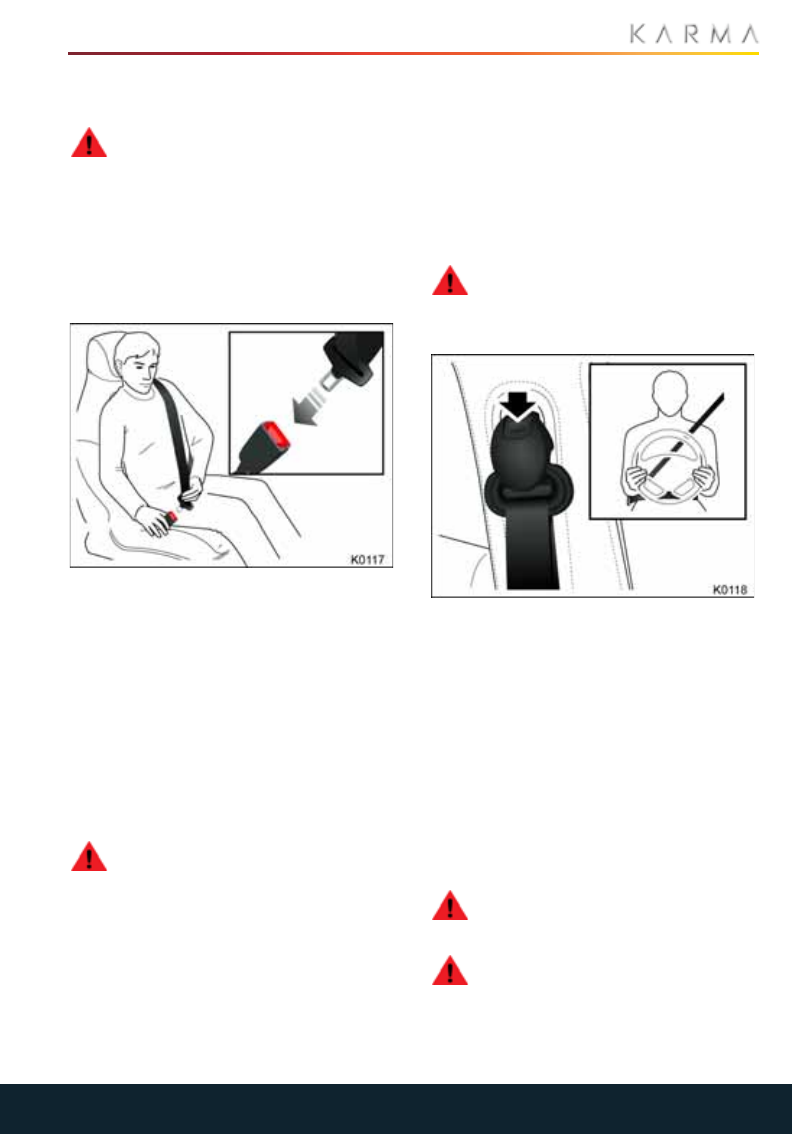 KARMA

K0117

K0118