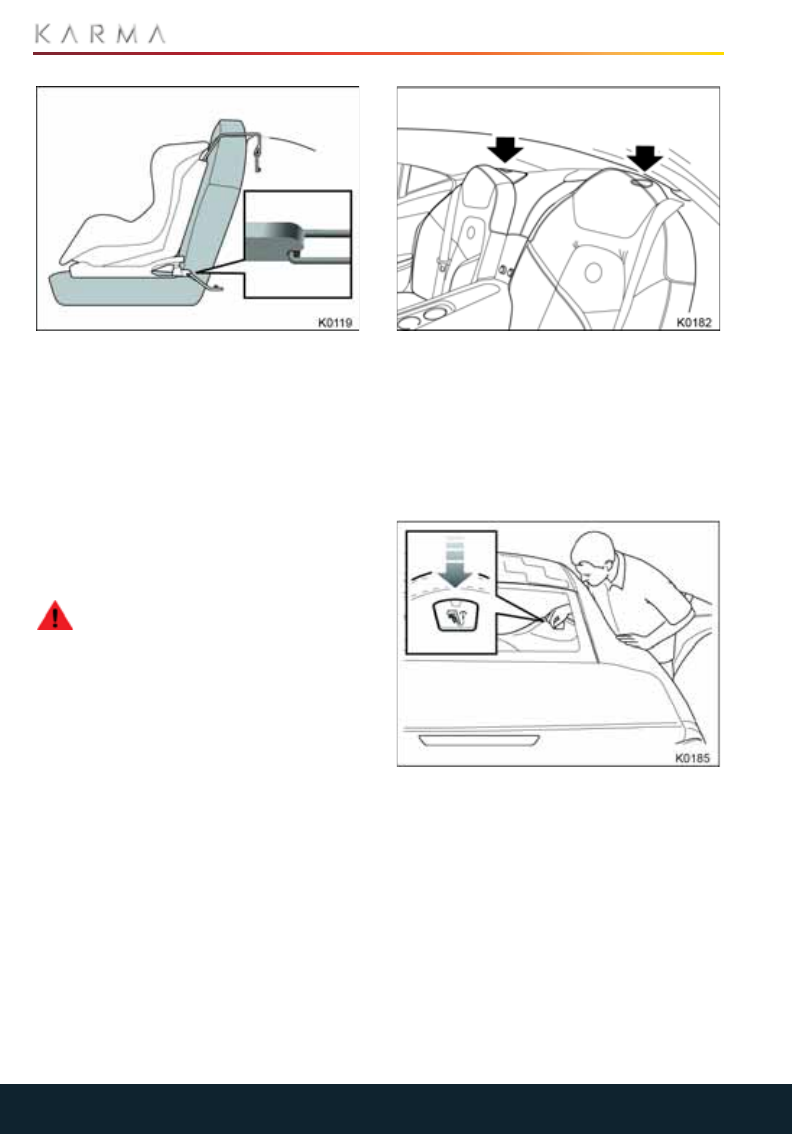 KARMA

K0119

K0182

K0185