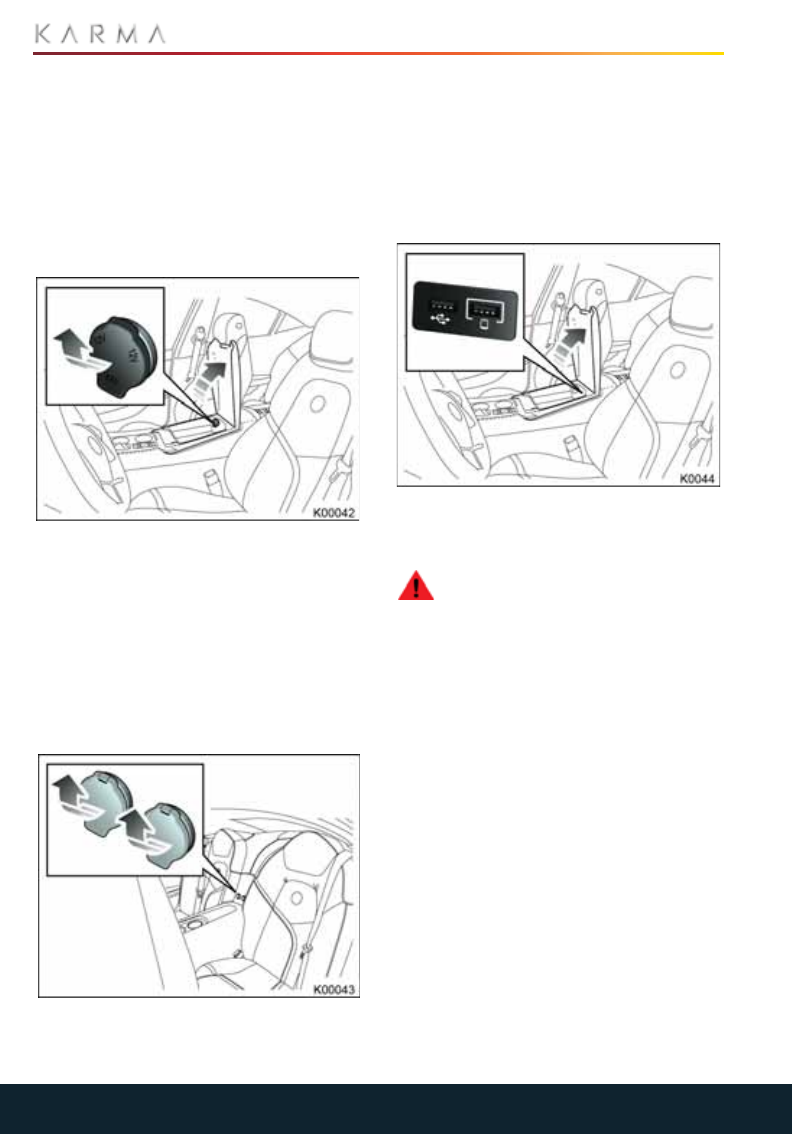 KARMA

K00042

K00043

K0044