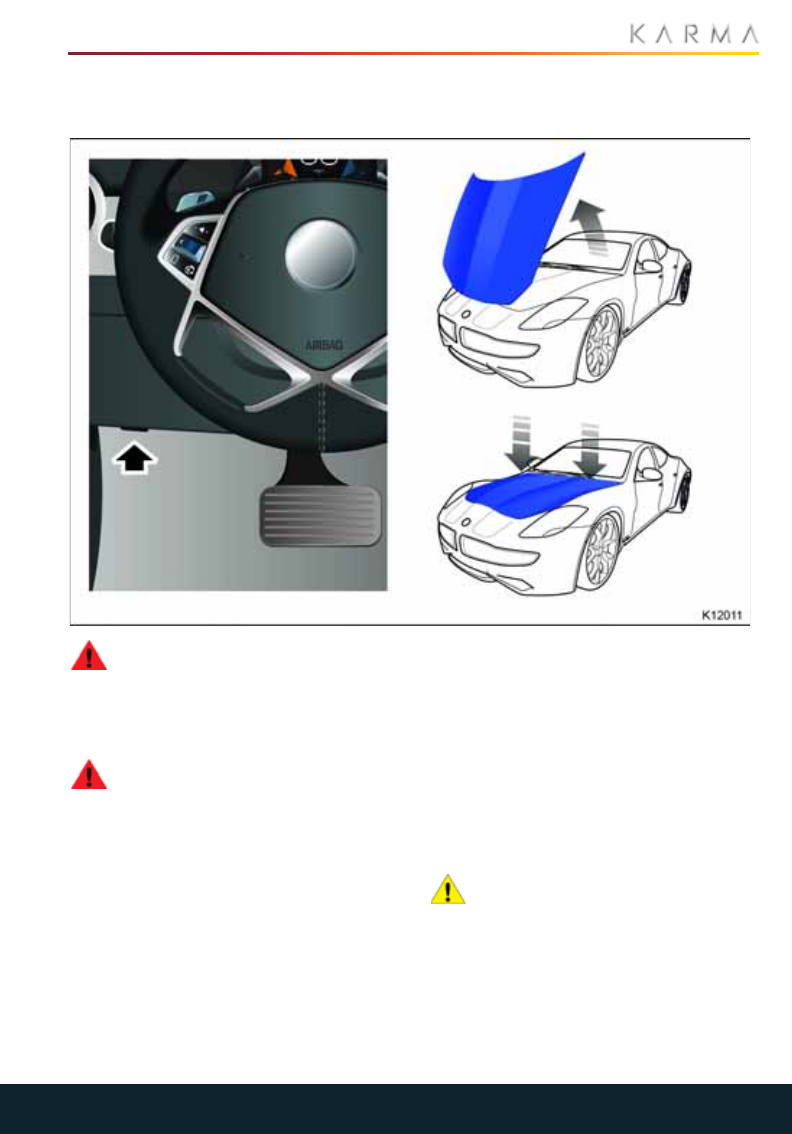 KARMA

AIRBAG

K12011