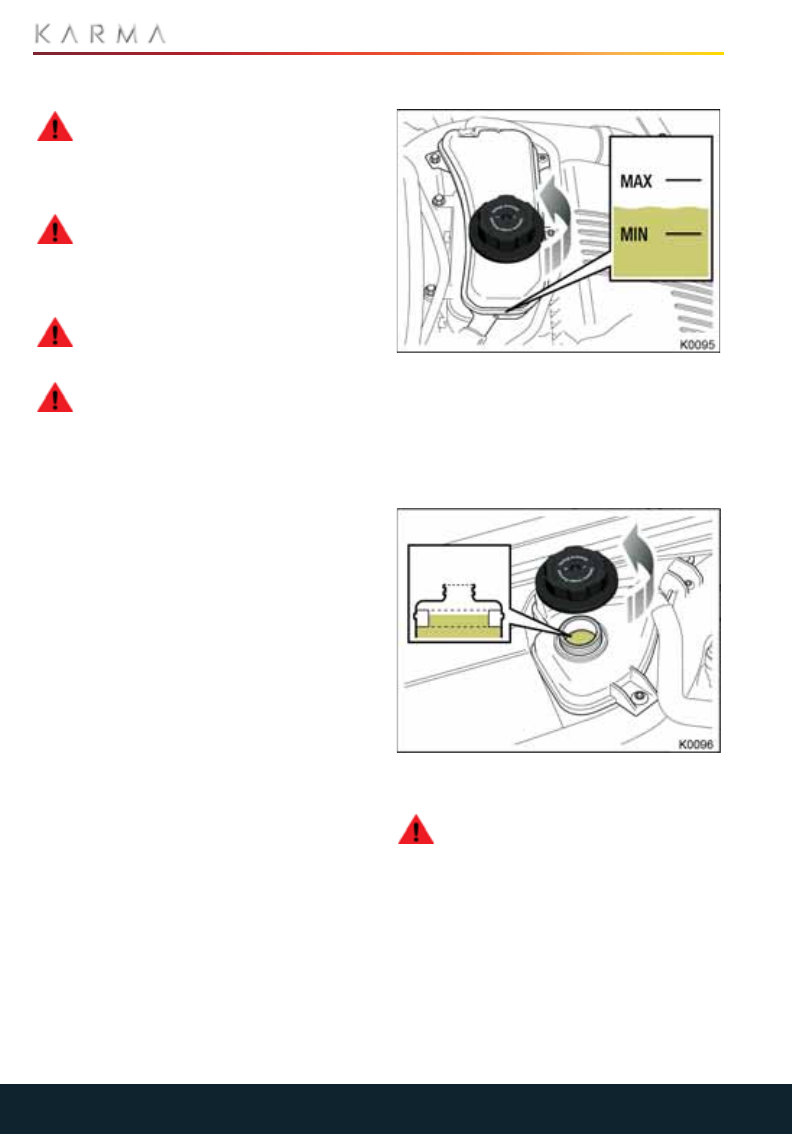 KARMA

MAX

MIN

K0095

K0096