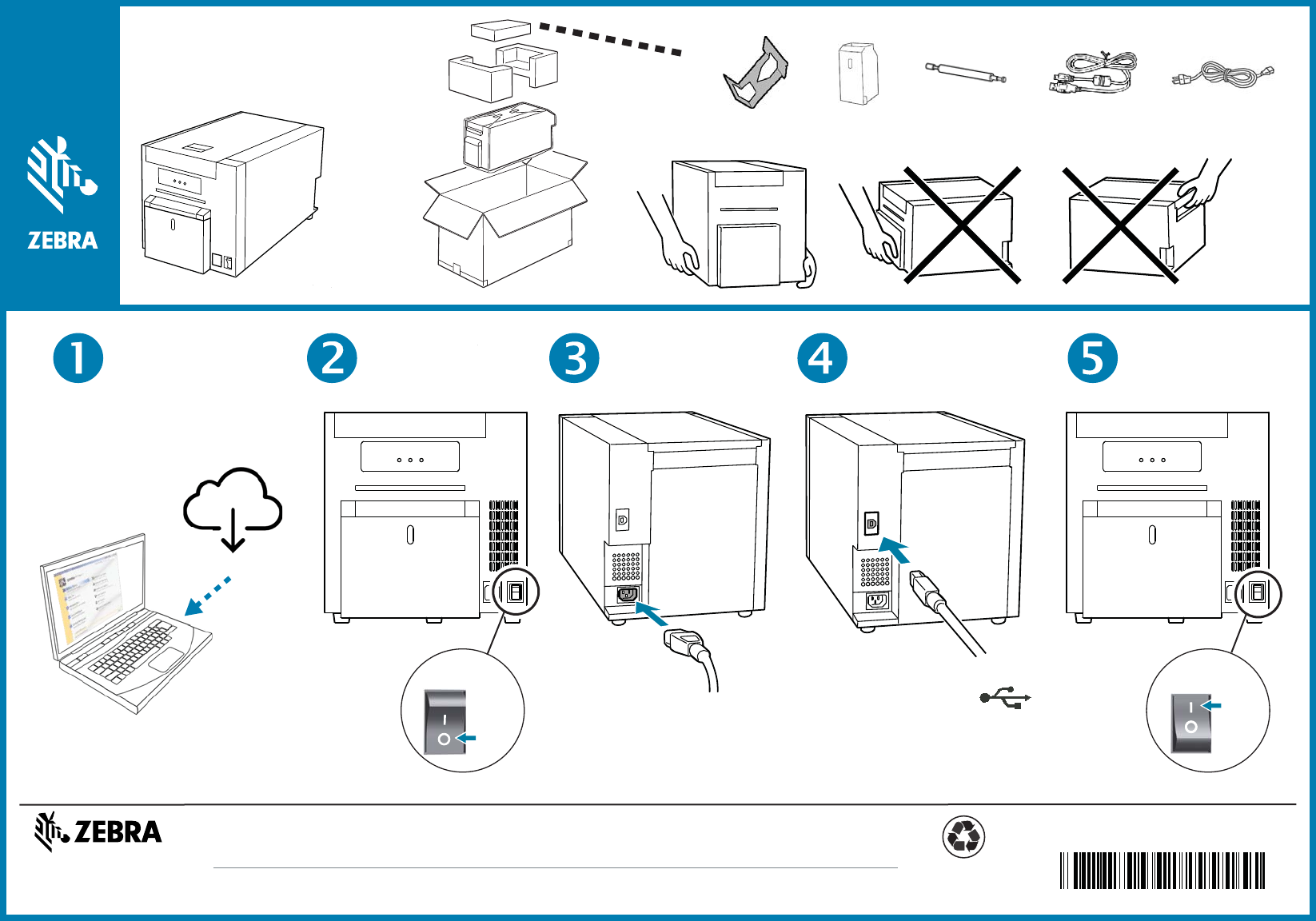 ZEBRA

1

2

3

4

5

ZEBRA