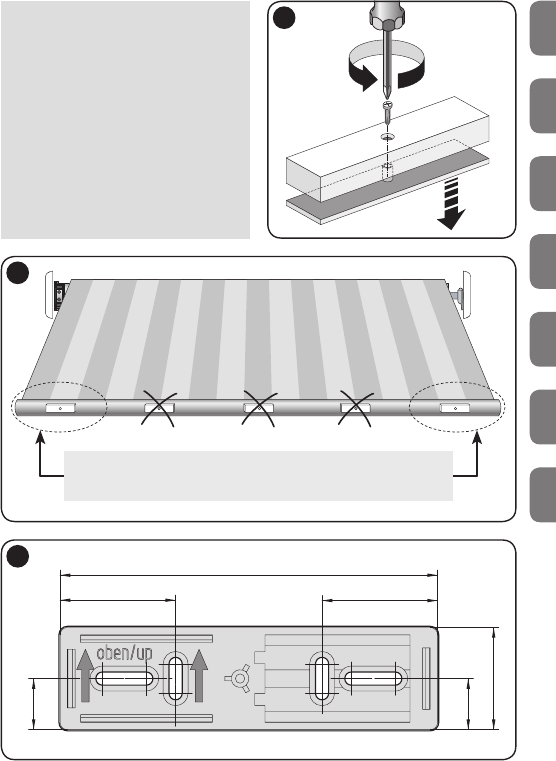 oben/up