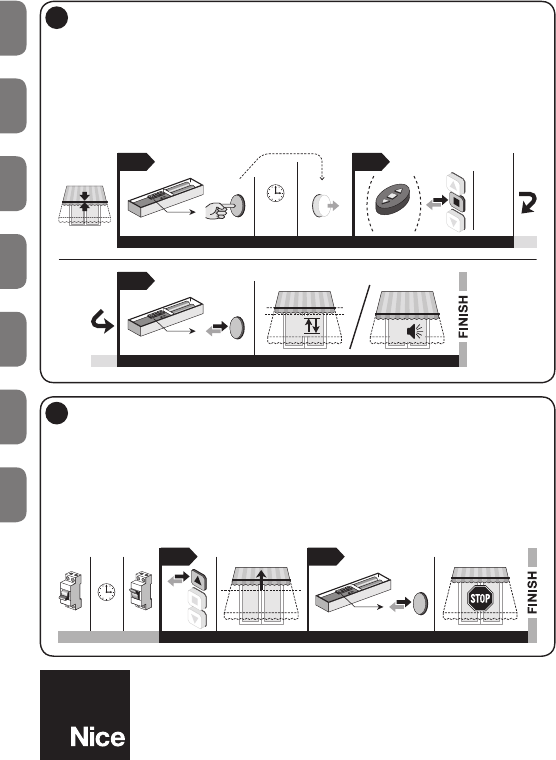 FINISH

STOP

FINISH

Nice