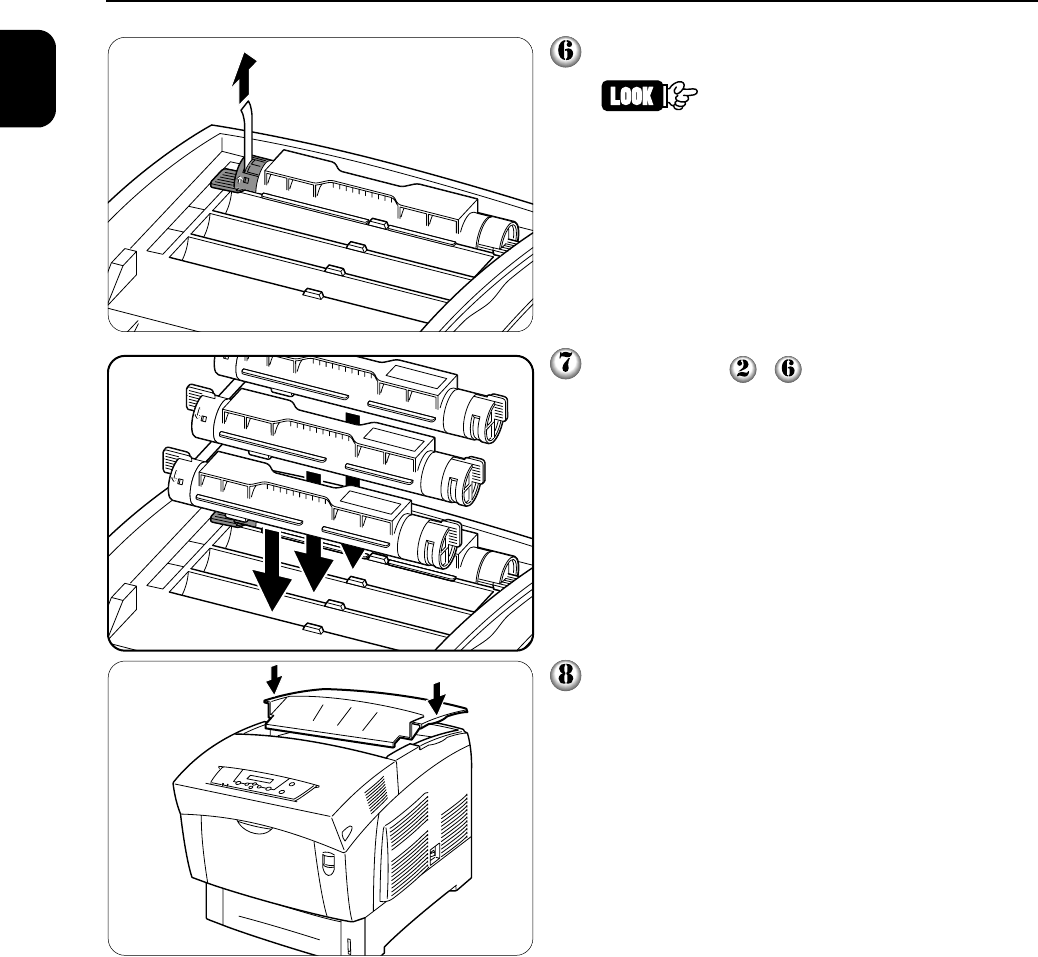 6

LOOK

7

2 6

8