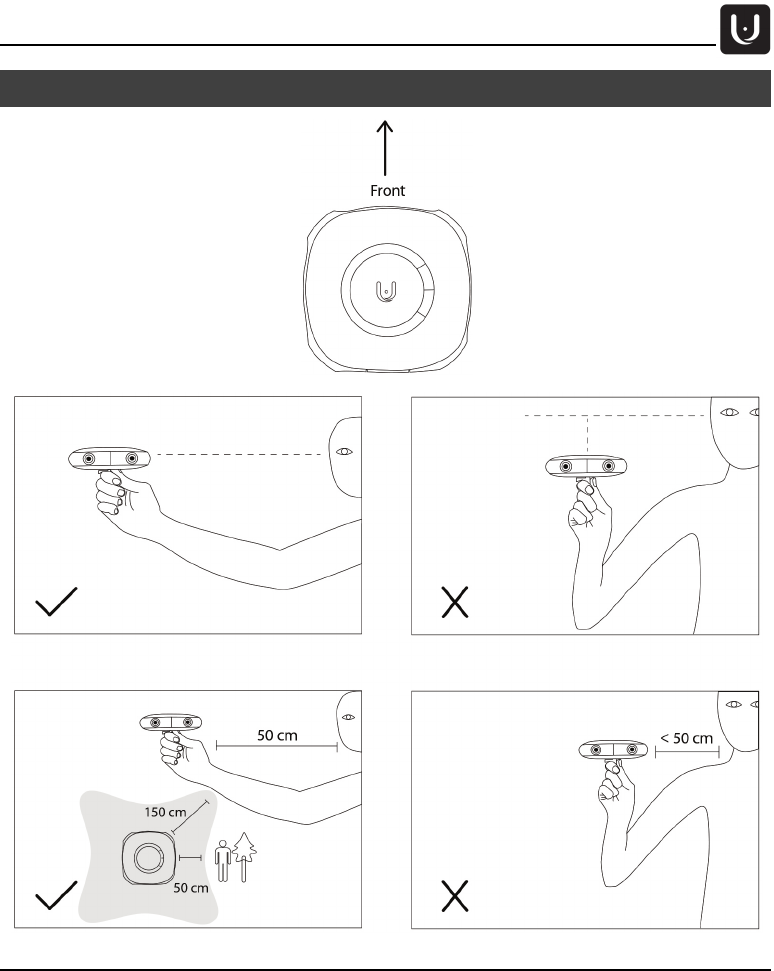 Front

50 cm

150 cm

50 cm

< 50 cm