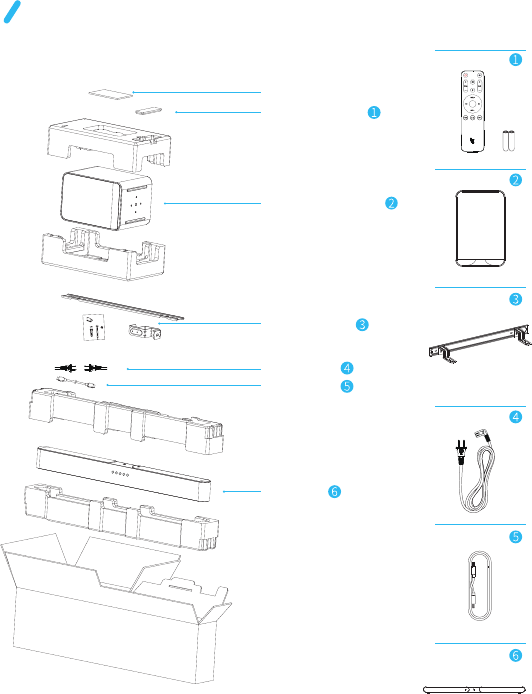 1

2

3

4

5

6

1

2

3

4

5

6