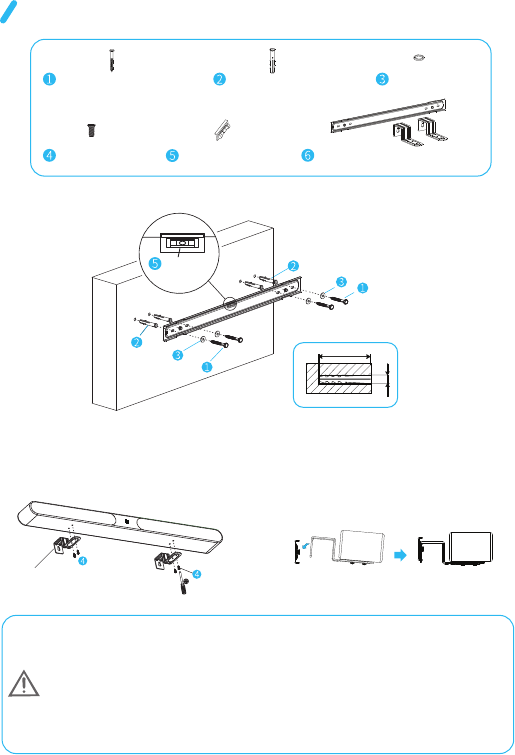 1
2
3
4
5
6

5
2
3
1
2
3
1

4
4