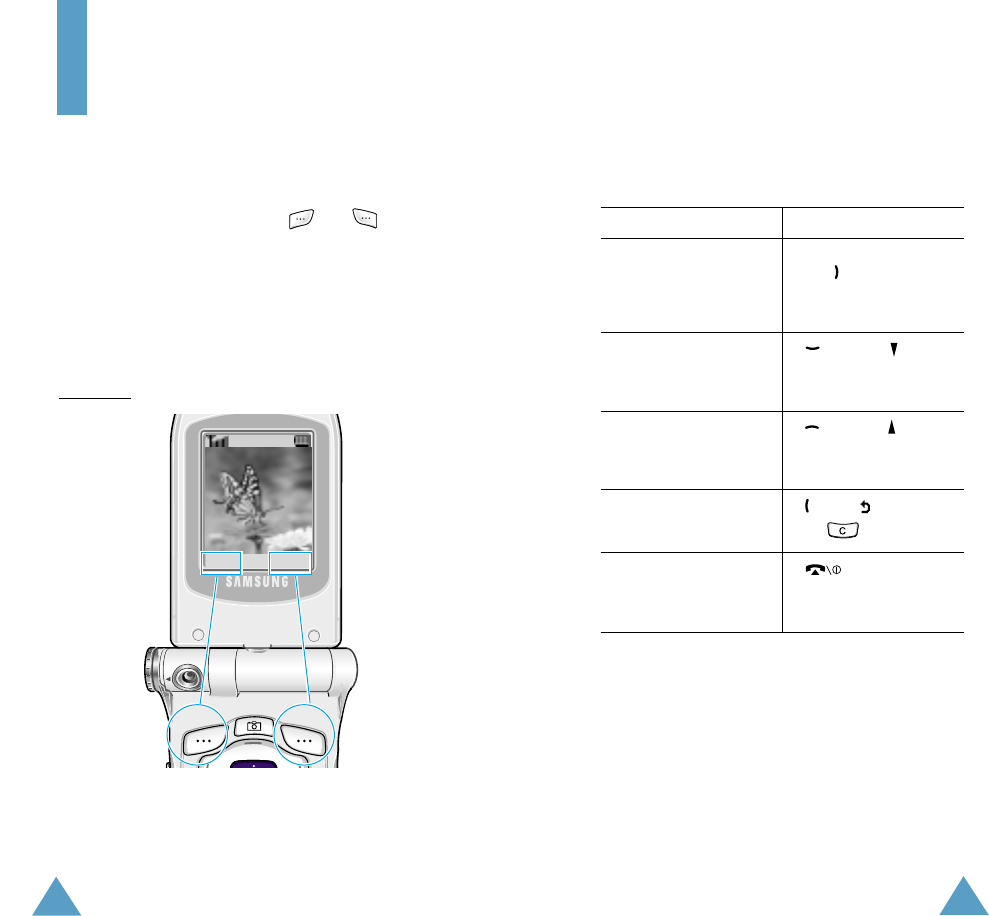 SAMSUNG