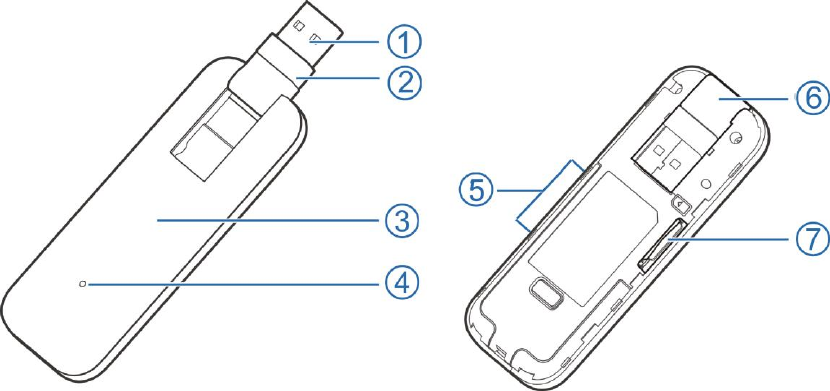 ①
②
③
④
⑤
⑥
⑦