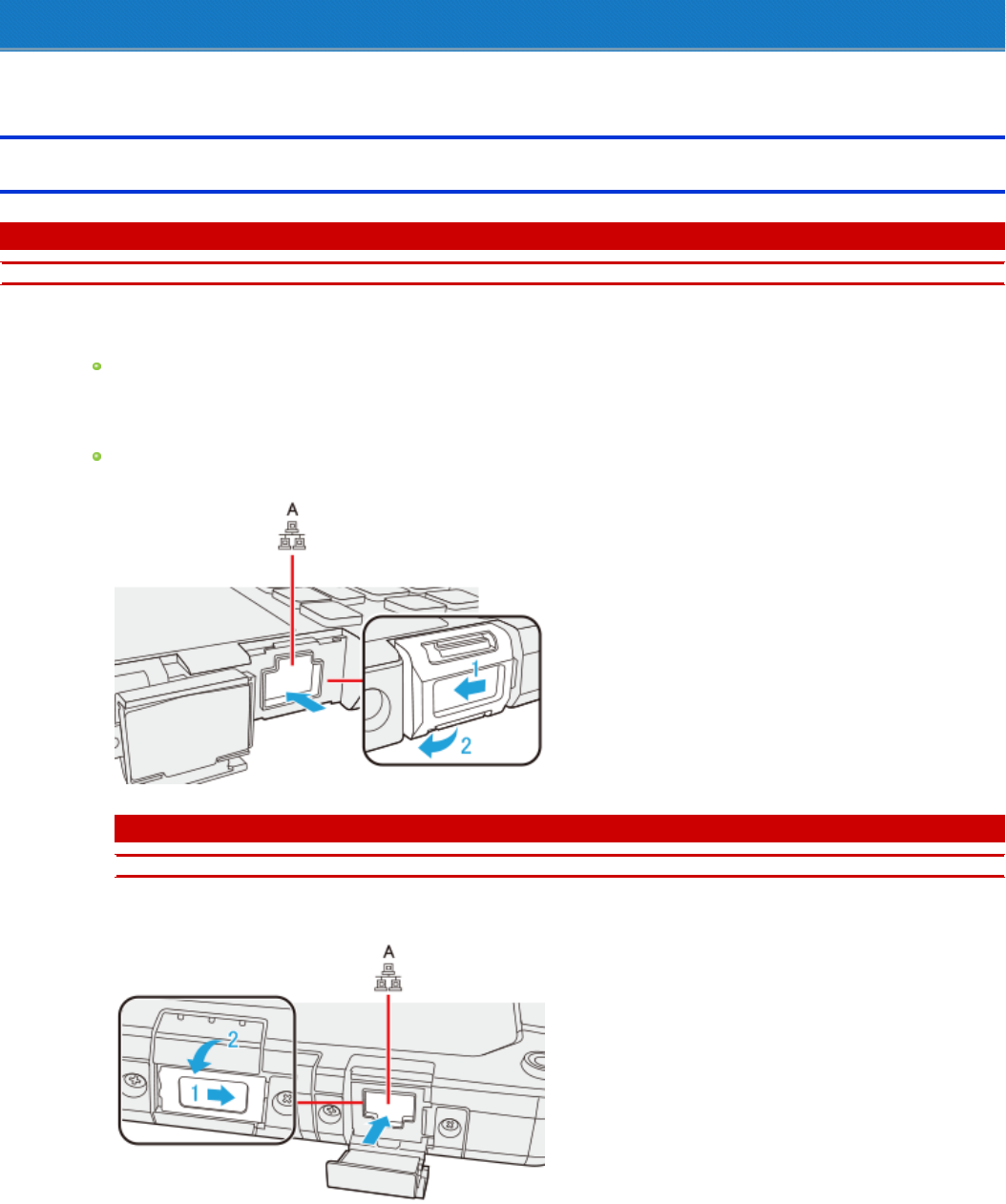 A

1

2

A

2

1