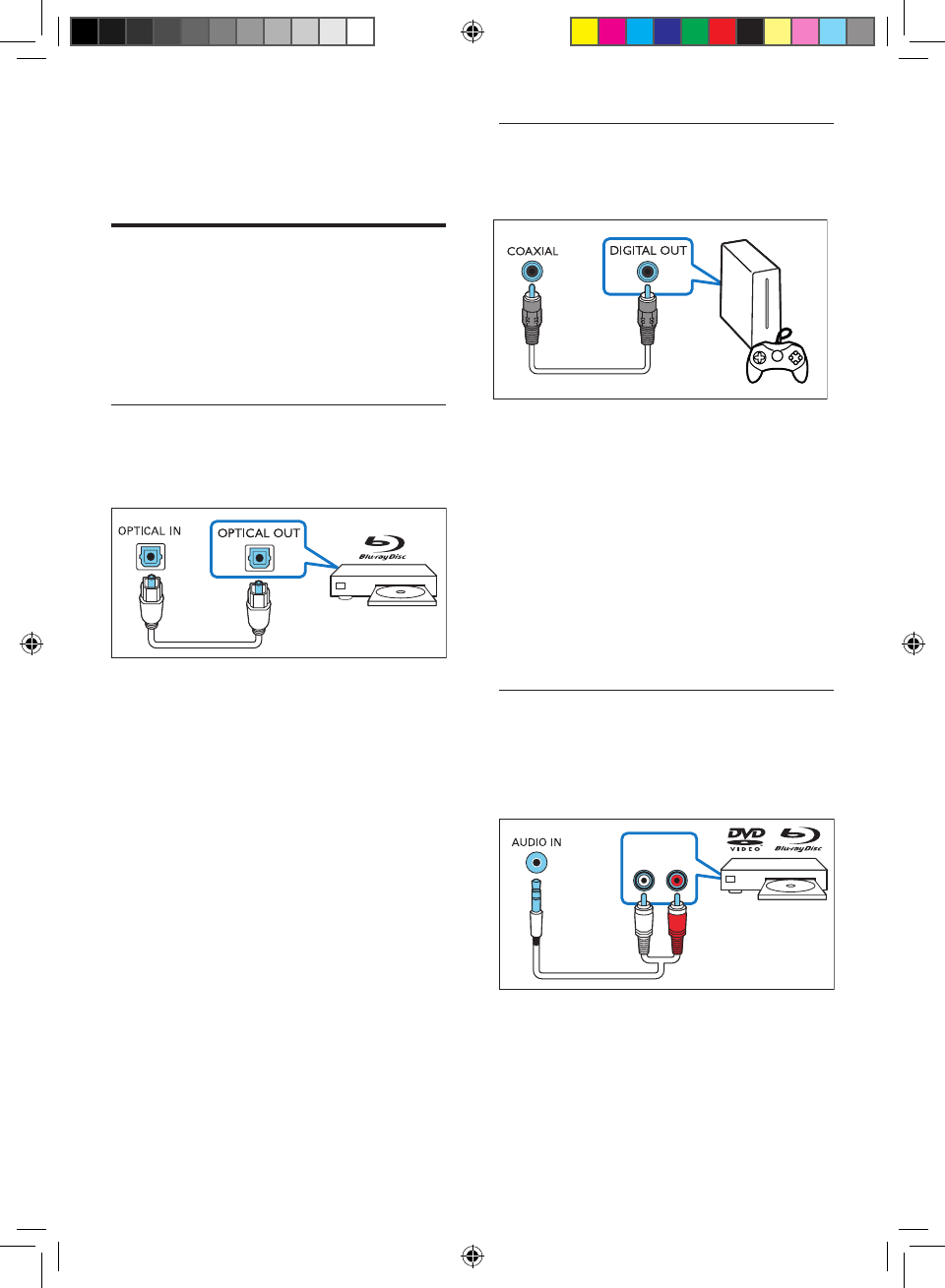 OPTICAL IN

OPTICAL OUT

Blu-ray Disc

COAXIAL

DIGITAL OUT

AUDIO IN

DVD VIDEO

Blu-ray Disc