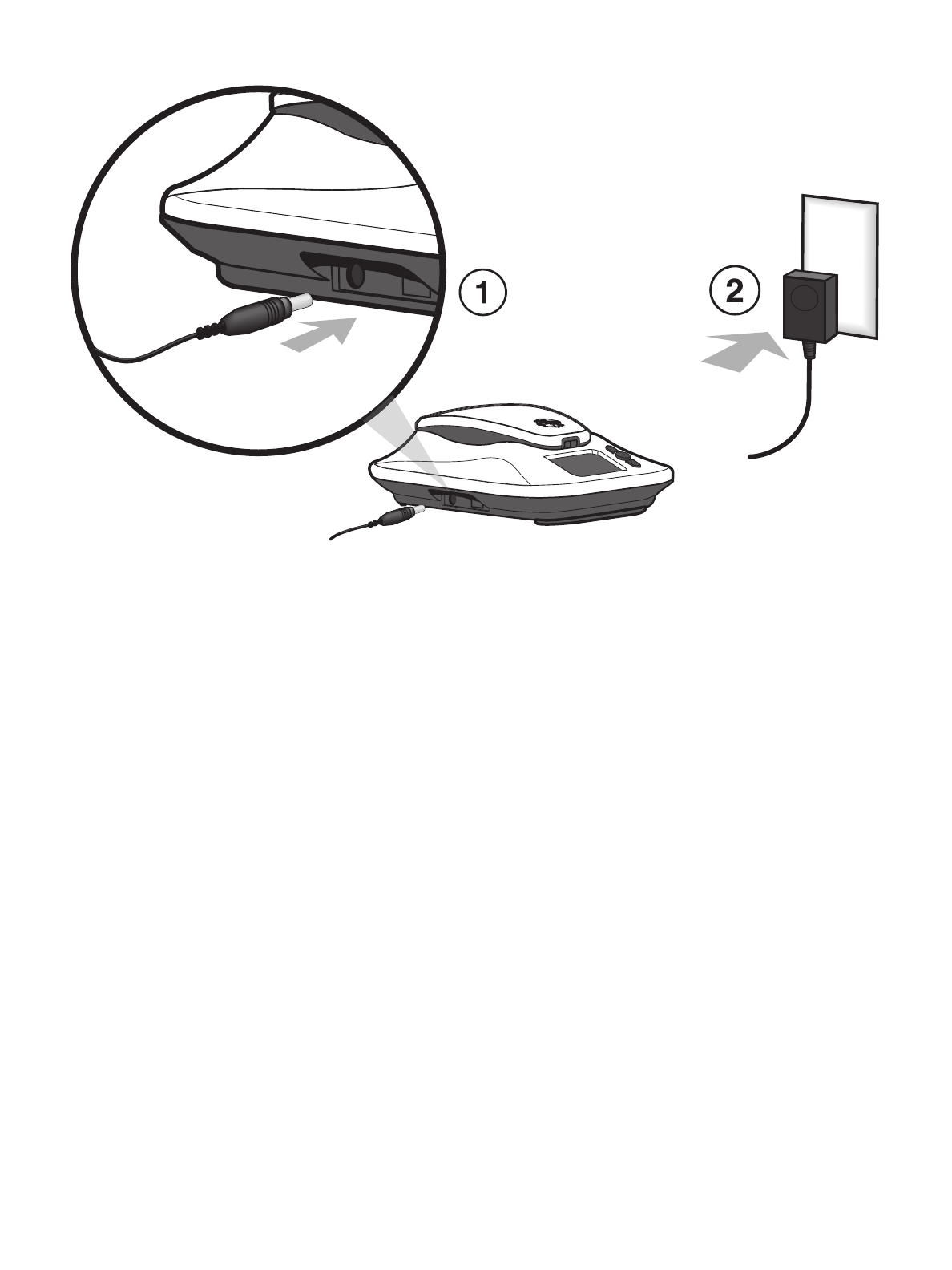 1

2