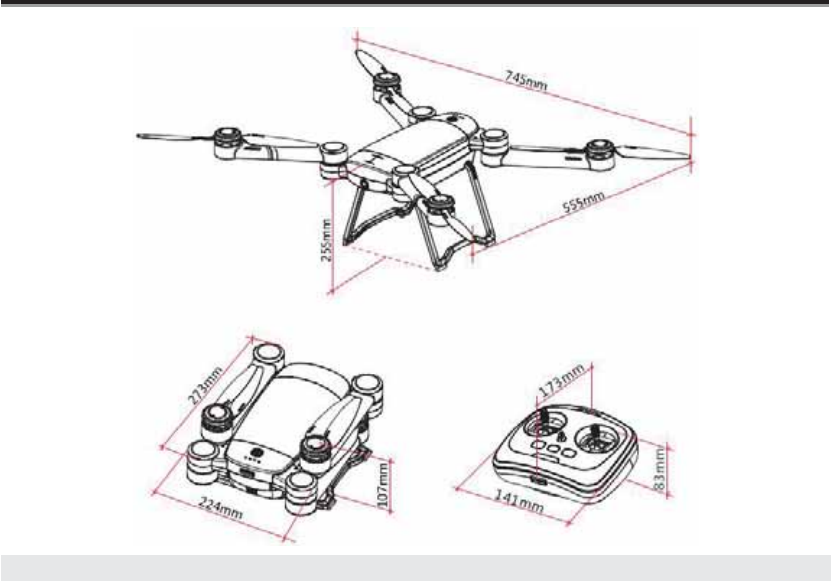 745mm
555mm
255mm
273mm
224mm
107mm
173mm
141mm
83mm