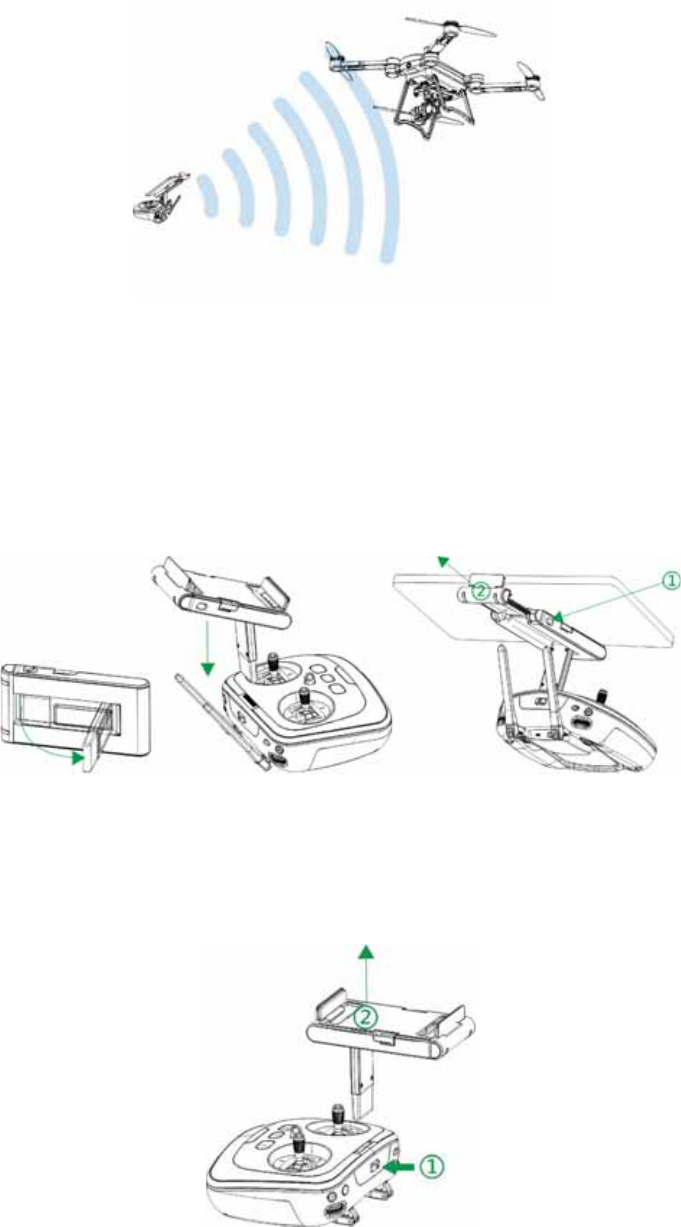 ②
①

②
①