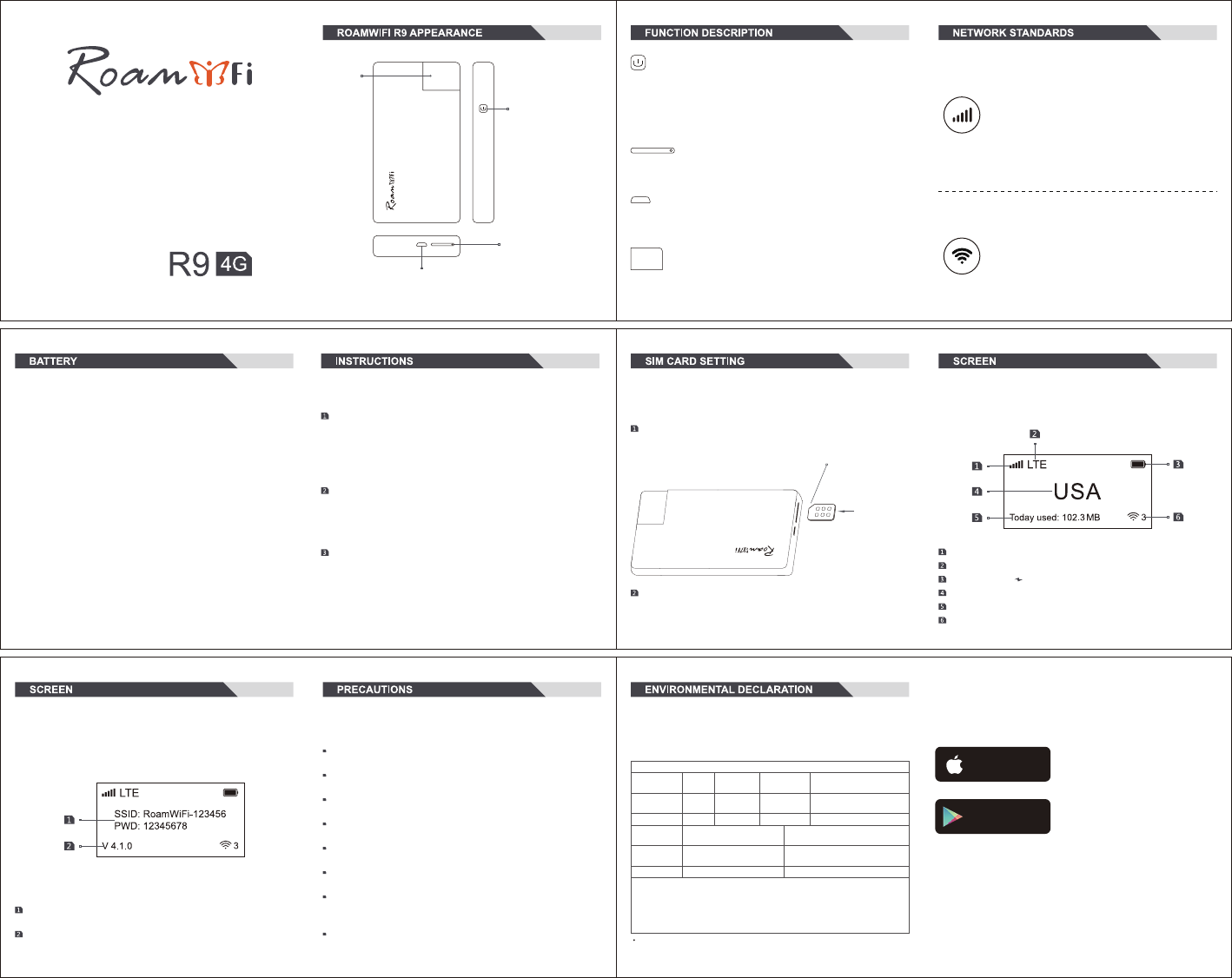 RoamWiFi

R9 4G

ROAMWIFI R9 APPEARANCE

RoamWiFi

FUNCTION DESCRIPTION

NETWORK STANDARDS

BATTERY

INSTRUCTIONS

1

2

3

SIM CARD SETTING

1

RoamWiFi

2

SCREEN

2

1 LTE 3

4 USA

5 Today used: 102.3 MB 3 6

1
2
3
4
5
6

SCREEN

LTE

1 SSID: RoamWiFi-123456
PWD: 12345678

2 V 4.1.0 3

1

2

PRECAUTIONS

ENVIRONMENTAL DECLARATION