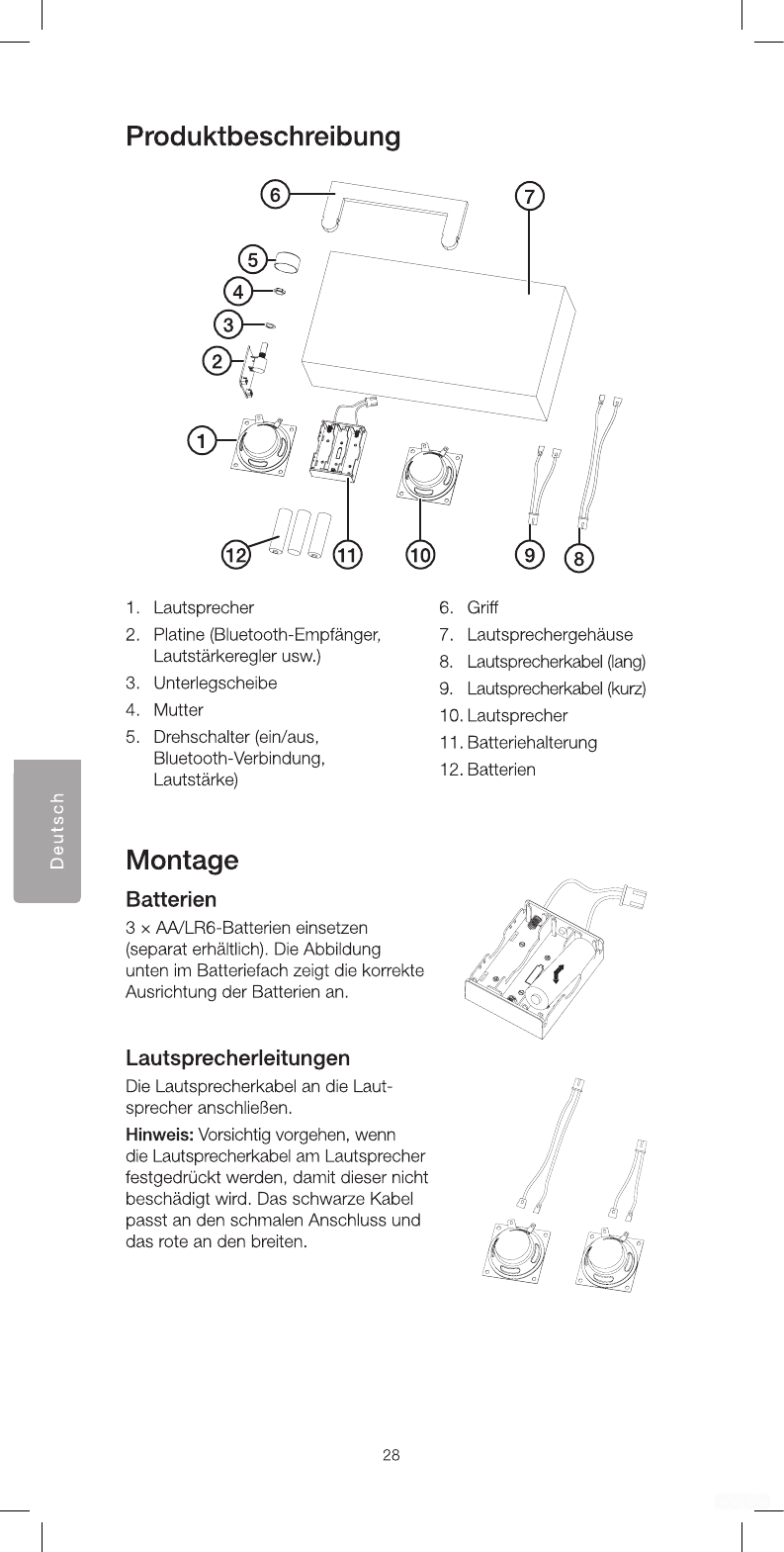 Produktbeschreibung

6
7
5
4
3
2
1
12
11
10
9
8

1. Lautsprecher
2. Platine (Bluetooth-Empfänger, Lautstärkeregler usw.)
3. Unterlegscheibe
4. Mutter
5. Drehschalter (ein/aus, Bluetooth-Verbindung, Lautstärke)

6. Griff
7. Lautsprechergehäuse
8. Lautsprecherkabel (lang)
9. Lautsprecherkabel (kurz)
10. Lautsprecher
11. Batteriehalterung
12. Batterien

Deutsch

Montage

Batterien

3 × AA/LR6-Batterien einsetzen (separat erhältlich). Die Abbildung unten im Batteriefach zeigt die korrekte Ausrichtung der Batterien an.

Lautsprecherleitungen

Die Lautsprecherkabel an die Lautsprecher anschließen.

Hinweis: Vorsichtig vorgehen, wenn die Lautsprecherkabel am Lautsprecher festgedrückt werden, damit dieser nicht beschädigt wird. Das schwarze Kabel passt an den schmalen Anschluss und das rote an den breiten.

28