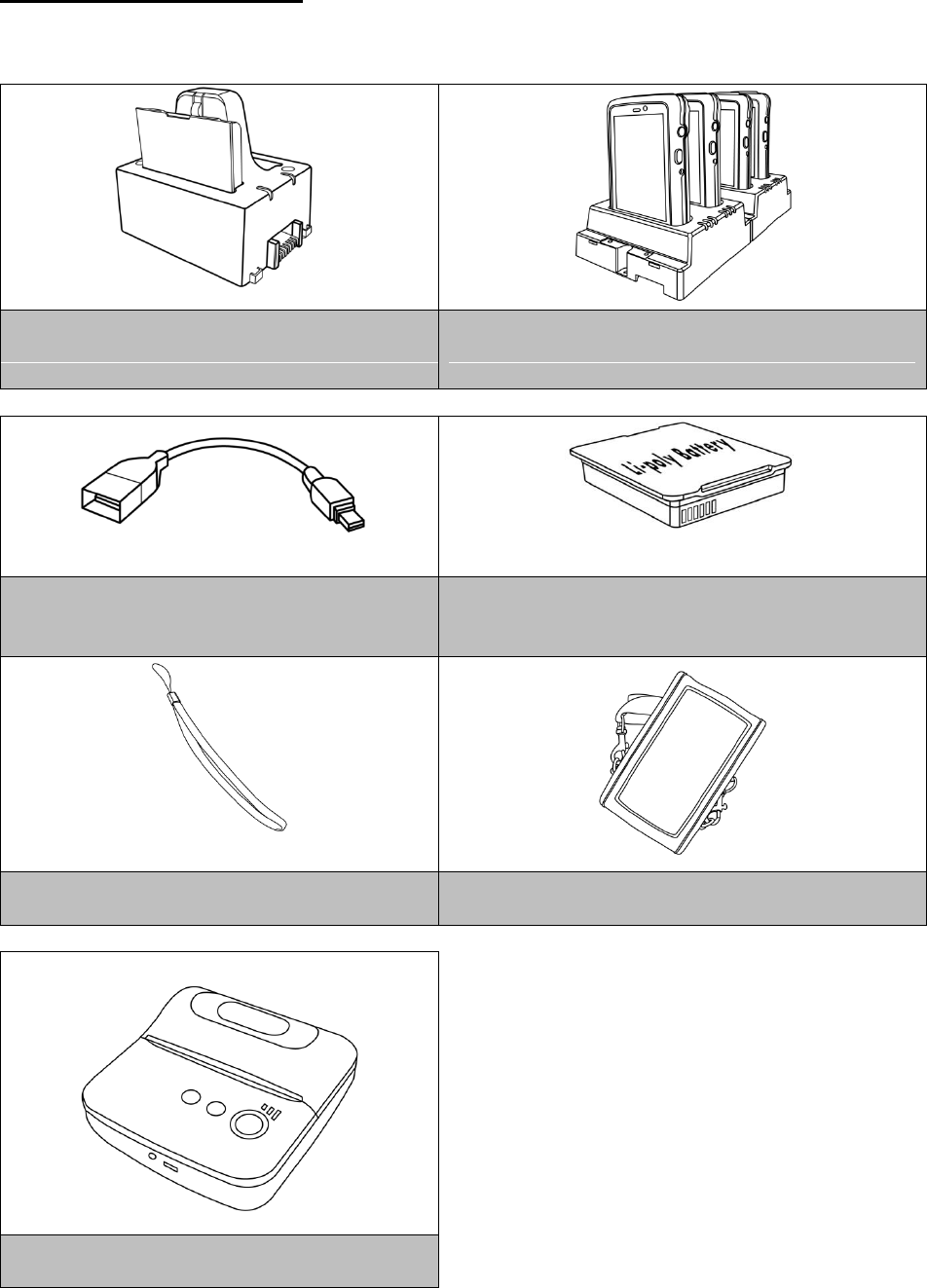 Li-poly Battery