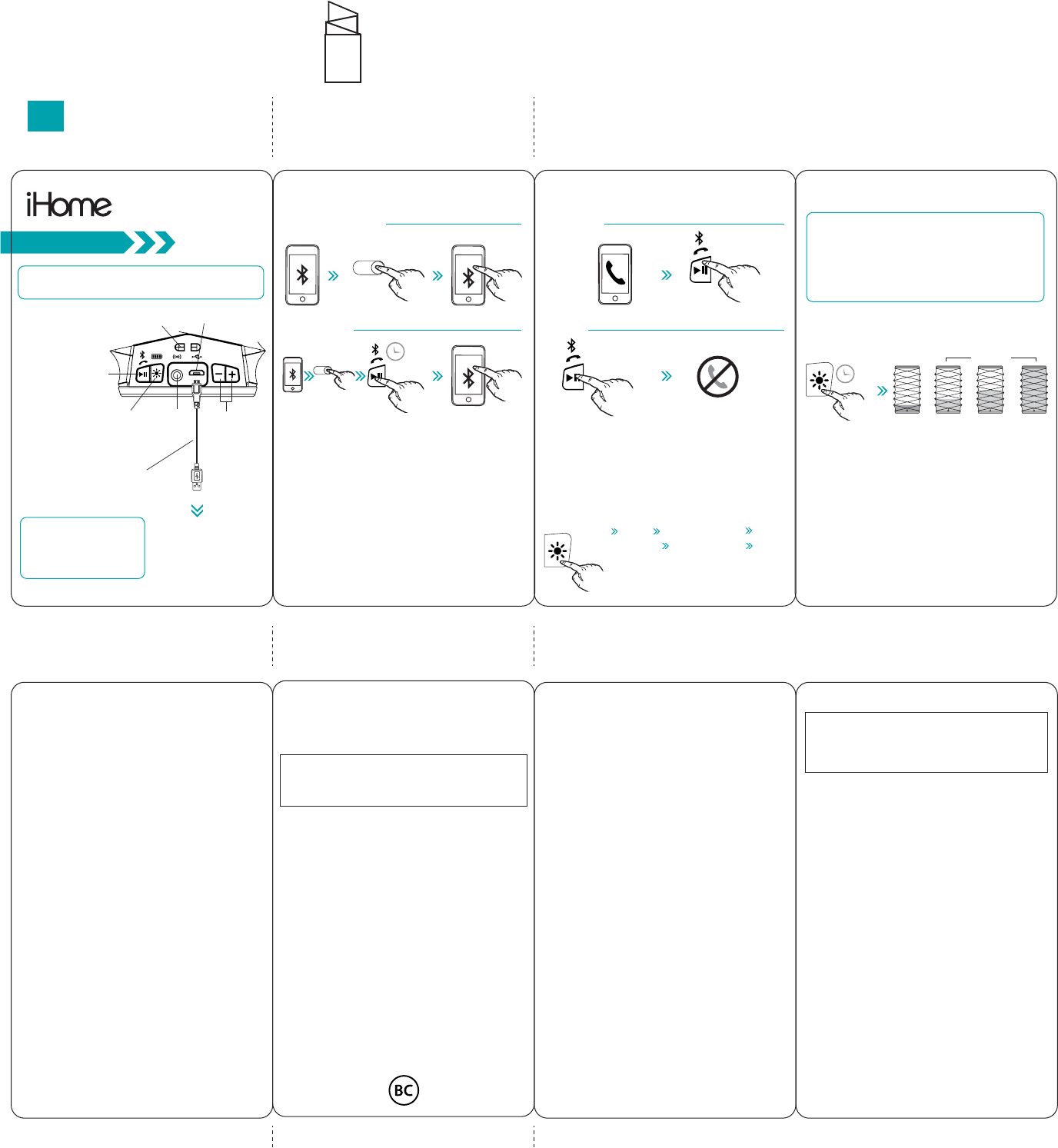 iHome

BC