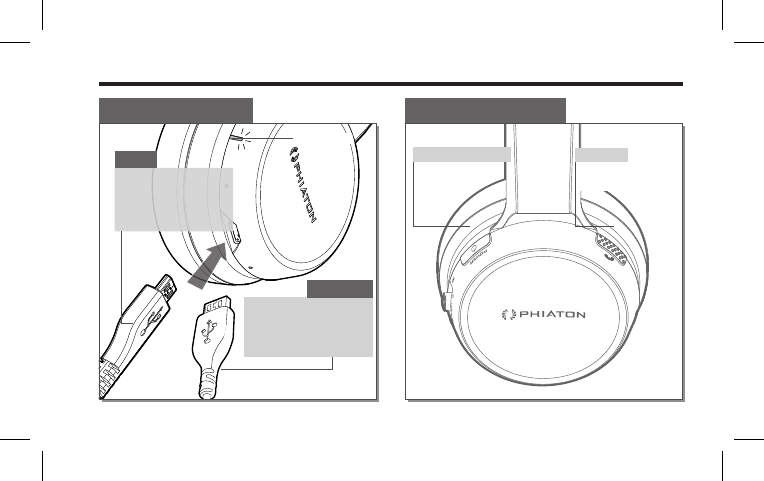 PHIATON

PHIATON