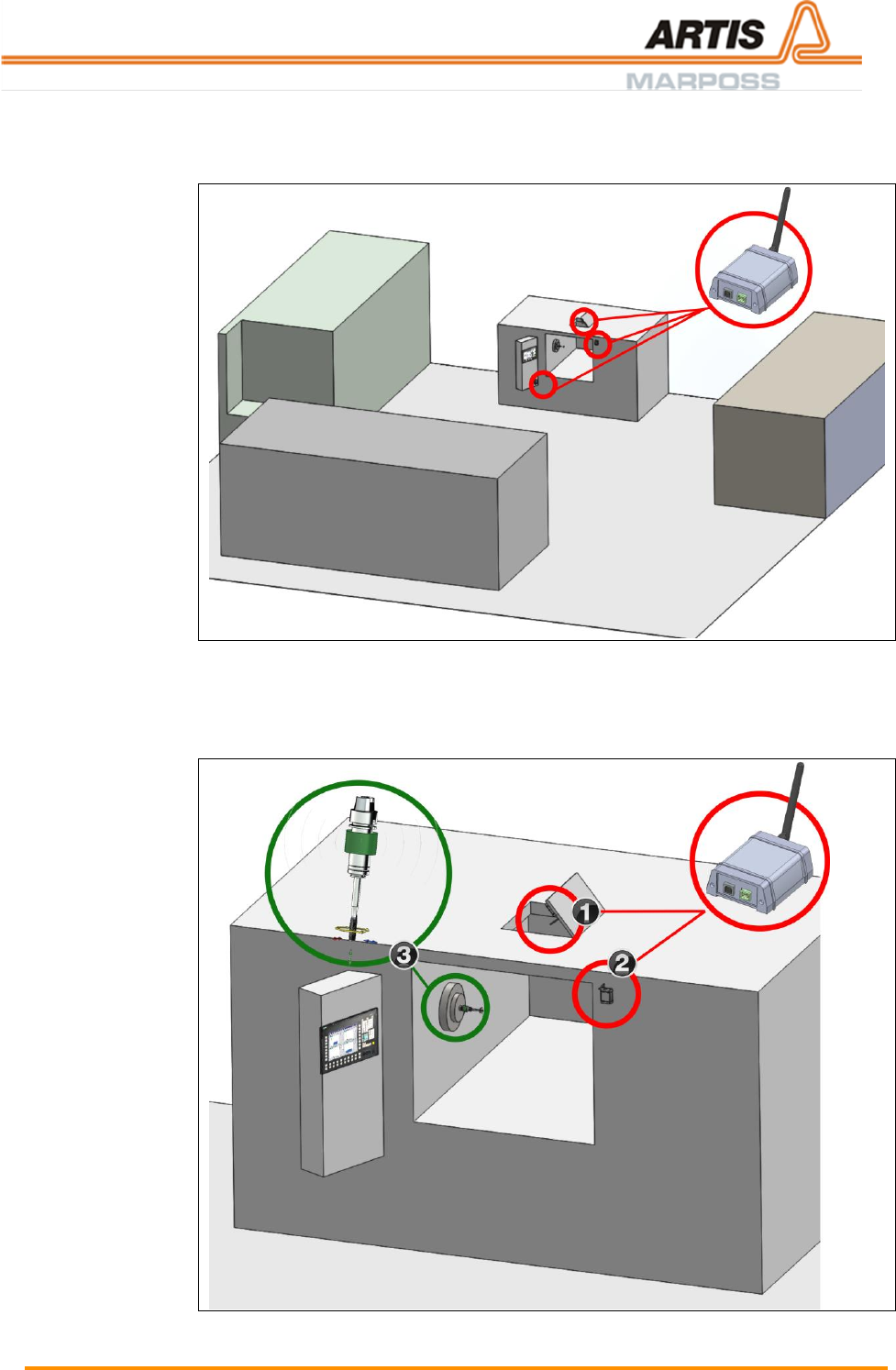 ARTIS
MARPOSS

1
2
3