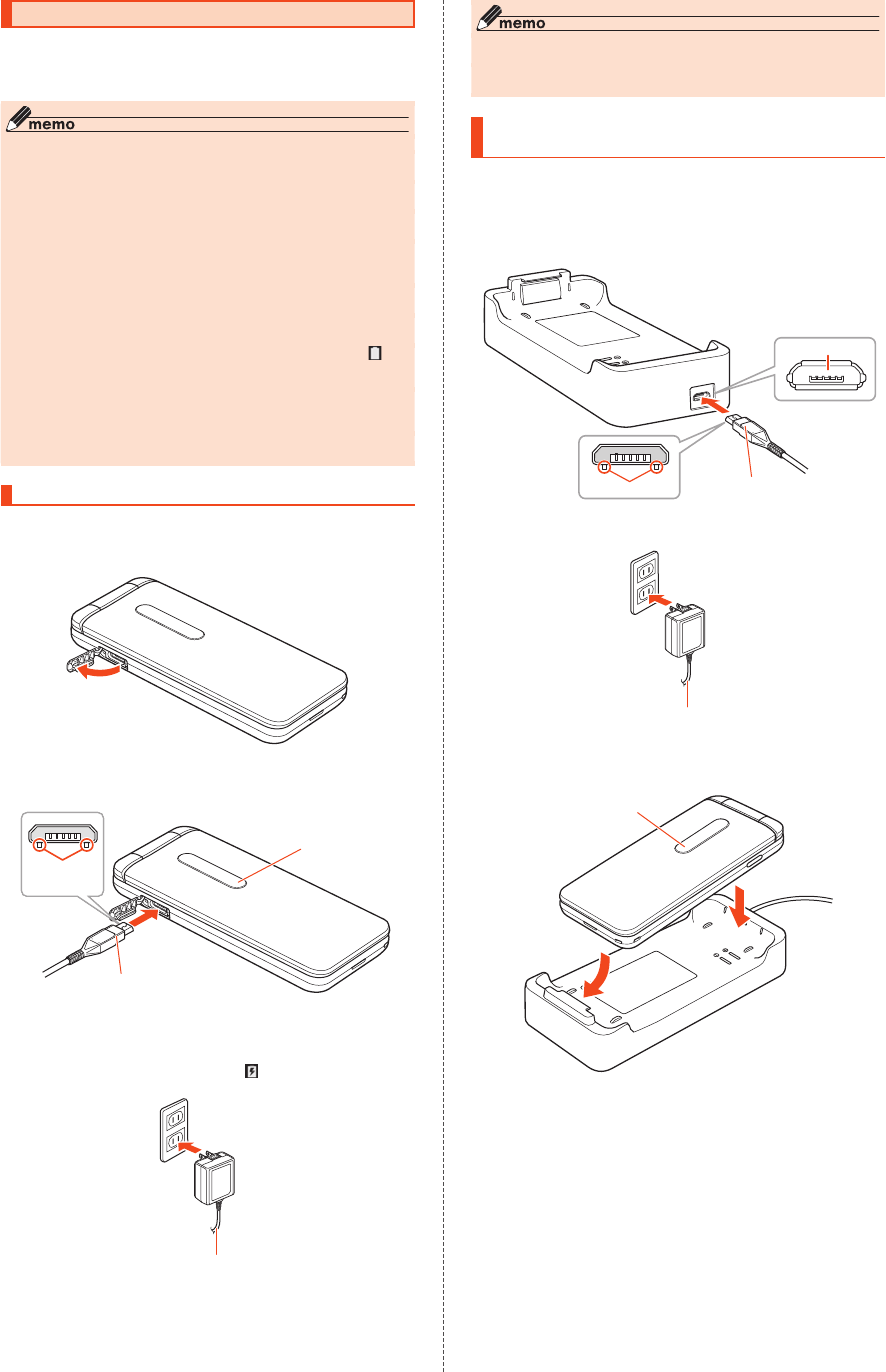 memo

memo