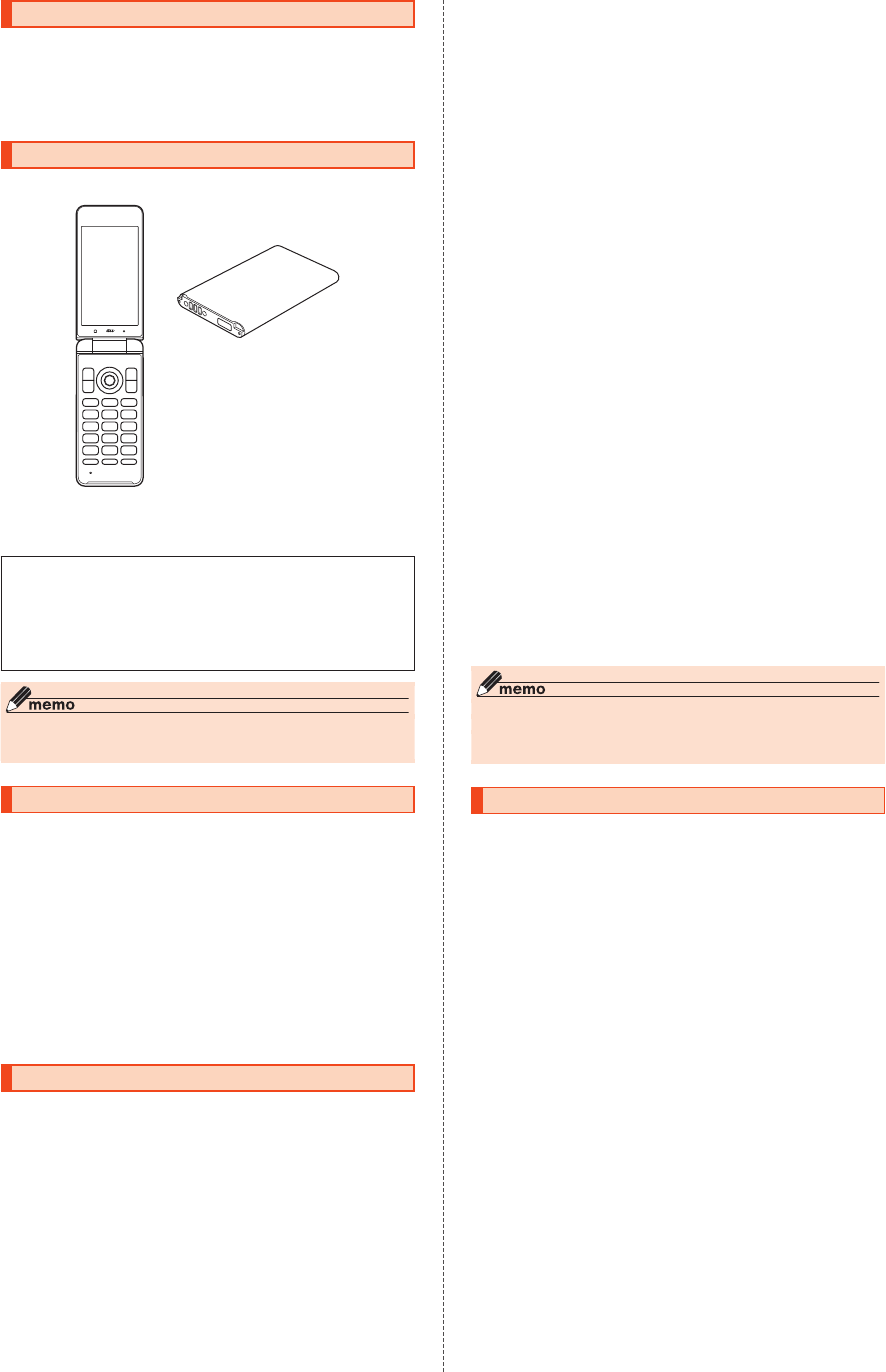 memo

memo