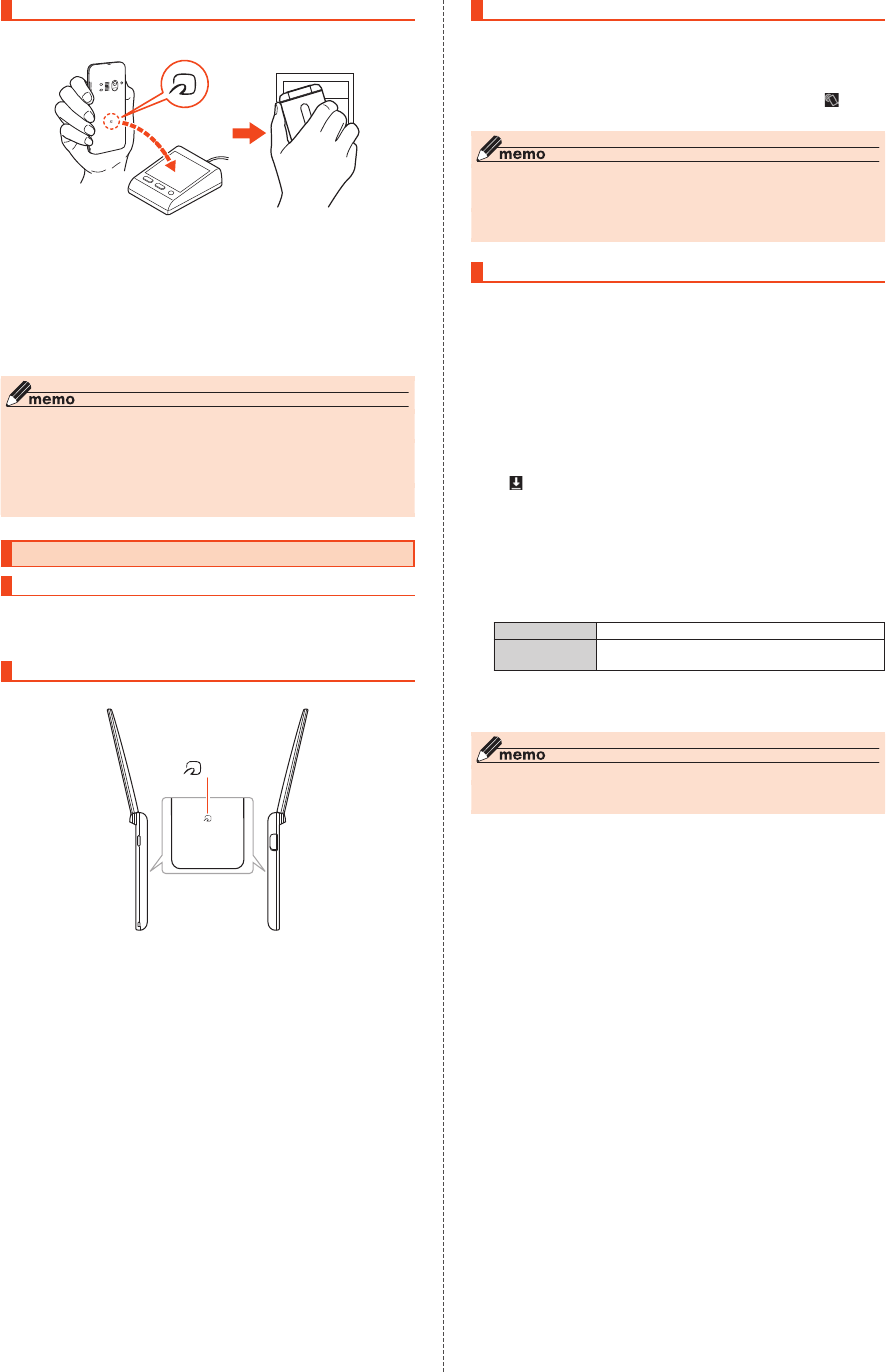 memo

memo

memo